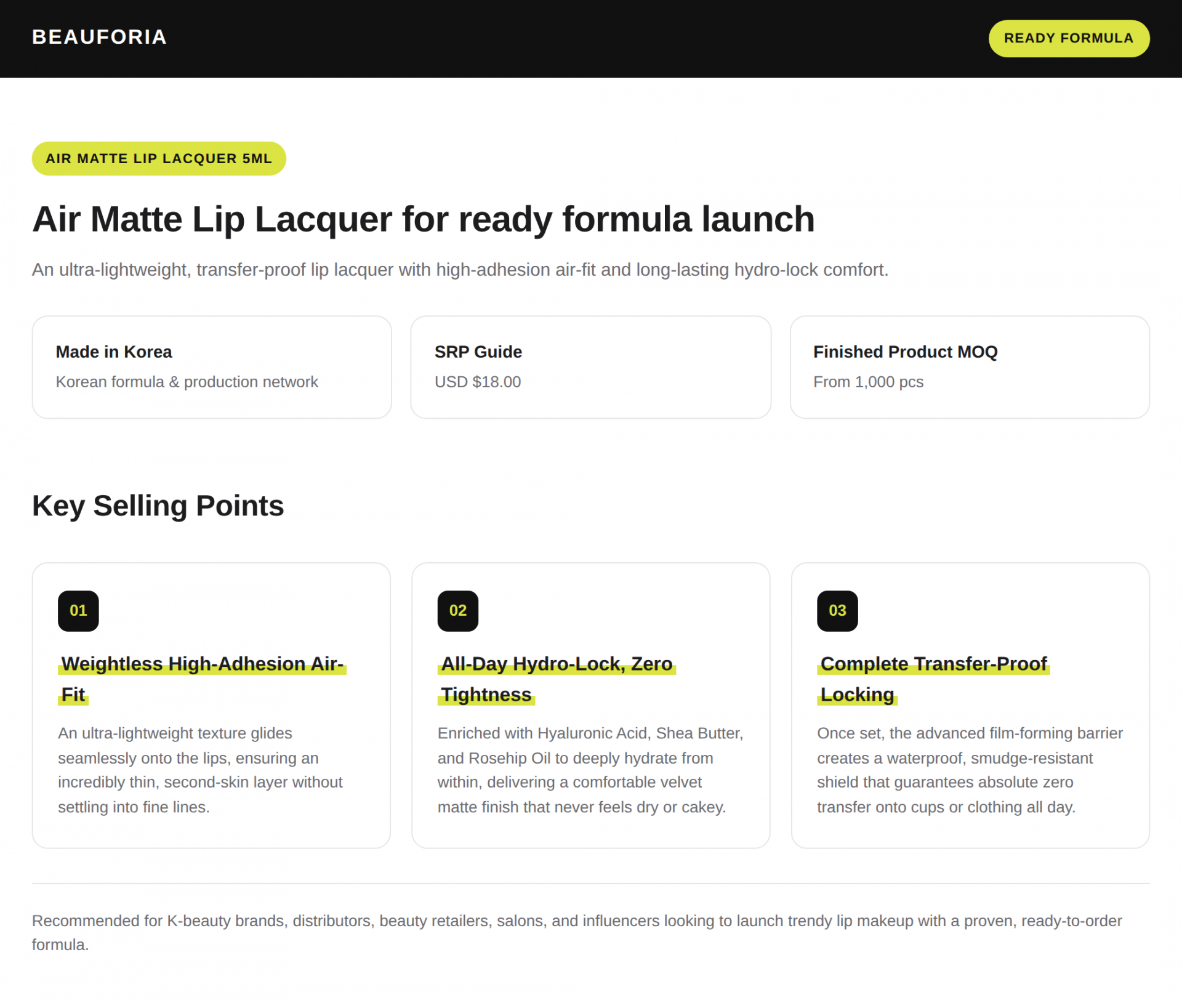 BEAUFORIA

READY FORMULA

AIR MATTE LIP LACQUER 5ML

Air Matte Lip Lacquer for ready formula launch

An ultra-lightweight, transfer-proof lip lacquer with high-adhesion air-fit and long-lasting hydro-lock comfort.

Made in Korea
Korean formula & production network

SRP Guide
USD $18.00

Finished Product MOQ
From 1,000 pcs

Key Selling Points

01

Weightless High-Adhesion Air-Fit

An ultra-lightweight texture glides seamlessly onto the lips, ensuring an incredibly thin, second-skin layer without settling into fine lines.

02

All-Day Hydro-Lock, Zero Tightness

Enriched with Hyaluronic Acid, Shea Butter, and Rosehip Oil to deeply hydrate from within, delivering a comfortable velvet matte finish that never feels dry or cakey.

03

Complete Transfer-Proof Locking

Once set, the advanced film-forming barrier creates a waterproof, smudge-resistant shield that guarantees absolute zero transfer onto cups or clothing all day.

Recommended for K-beauty brands, distributors, beauty retailers, salons, and influencers looking to launch trendy lip makeup with a proven, ready-to-order formula.