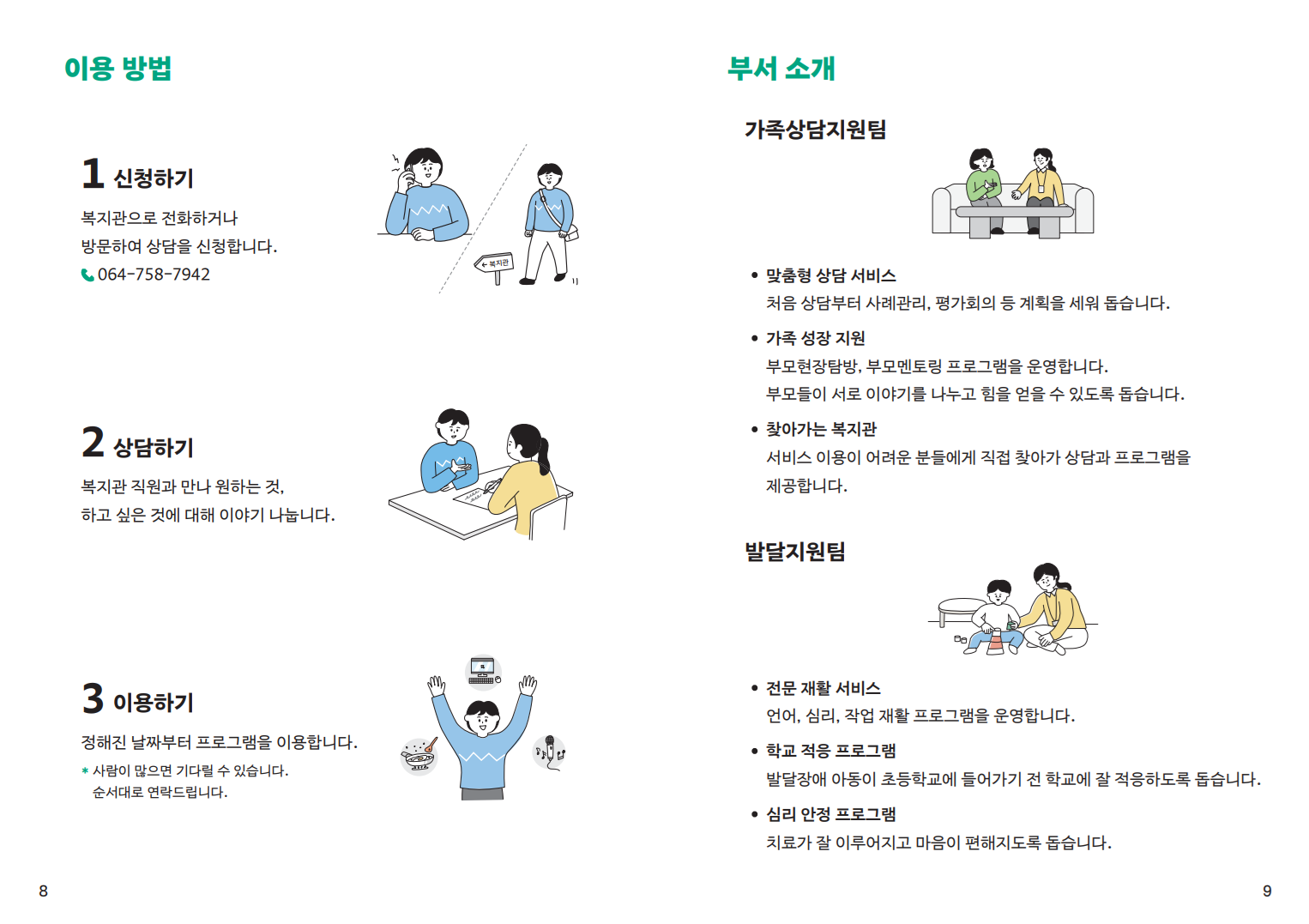 이용 방법

1 신청하기

복지관으로 전화하거나
방문하여 상담을 신청합니다.
064-758-7942

← 복지관

2 상담하기

복지관 직원과 만나 원하는 것,
하고 싶은 것에 대해 이야기 나눕니다.

3 이용하기

정해진 날짜부터 프로그램을 이용합니다.

* 사람이 많으면 기다릴 수 있습니다.
순서대로 연락드립니다.

8

부서 소개

가족상담지원팀

• 맞춤형 상담 서비스
처음 상담부터 사례관리, 평가회의 등 계획을 세워 돕습니다.

• 가족 성장 지원
부모현장탐방, 부모멘토링 프로그램을 운영합니다.
부모들이 서로 이야기를 나누고 힘을 얻을 수 있도록 돕습니다.

• 찾아가는 복지관
서비스 이용이 어려운 분들에게 직접 찾아가 상담과 프로그램을 제공합니다.

발달지원팀

• 전문 재활 서비스
언어, 심리, 작업 재활 프로그램을 운영합니다.

• 학교 적응 프로그램
발달장애 아동이 초등학교에 들어가기 전 학교에 잘 적응하도록 돕습니다.

• 심리 안정 프로그램
치료가 잘 이루어지고 마음이 편해지도록 돕습니다.

9