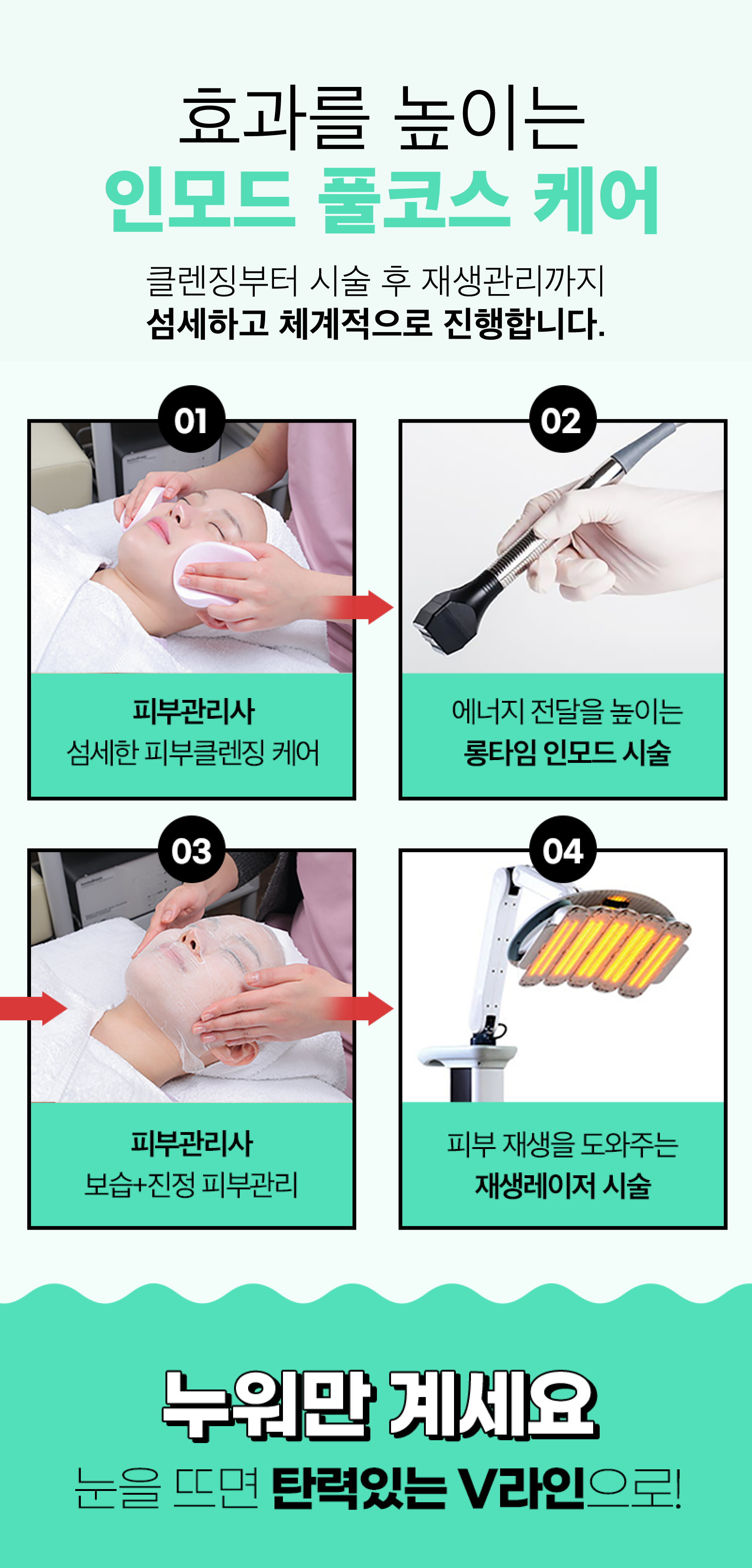 효과를 높이는
인모드 풀코스 케어

클렌징부터 시술 후 재생관리까지
섬세하고 체계적으로 진행합니다.

01

피부관리사
섬세한 피부클렌징 케어

02

에너지 전달을 높이는
롱타임 인모드 시술

03

피부관리사
보습+진정 피부관리

04

피부 재생을 도와주는
재생레이저 시술

누워만 계세요
눈을 뜨면 탄력있는 V라인으로!