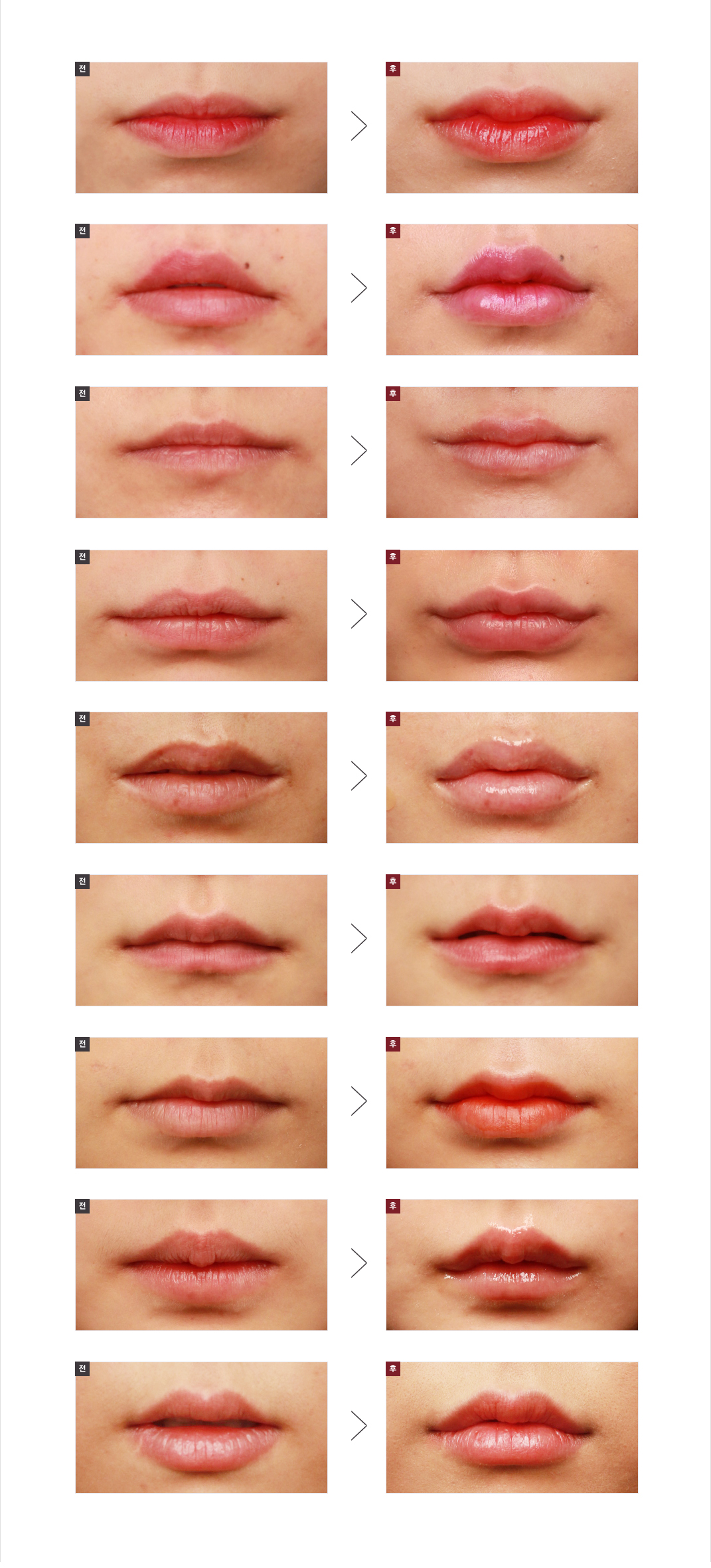 전

후

전

후

전

후

전

후

전

후

전

후

전

후

전

후

전

후