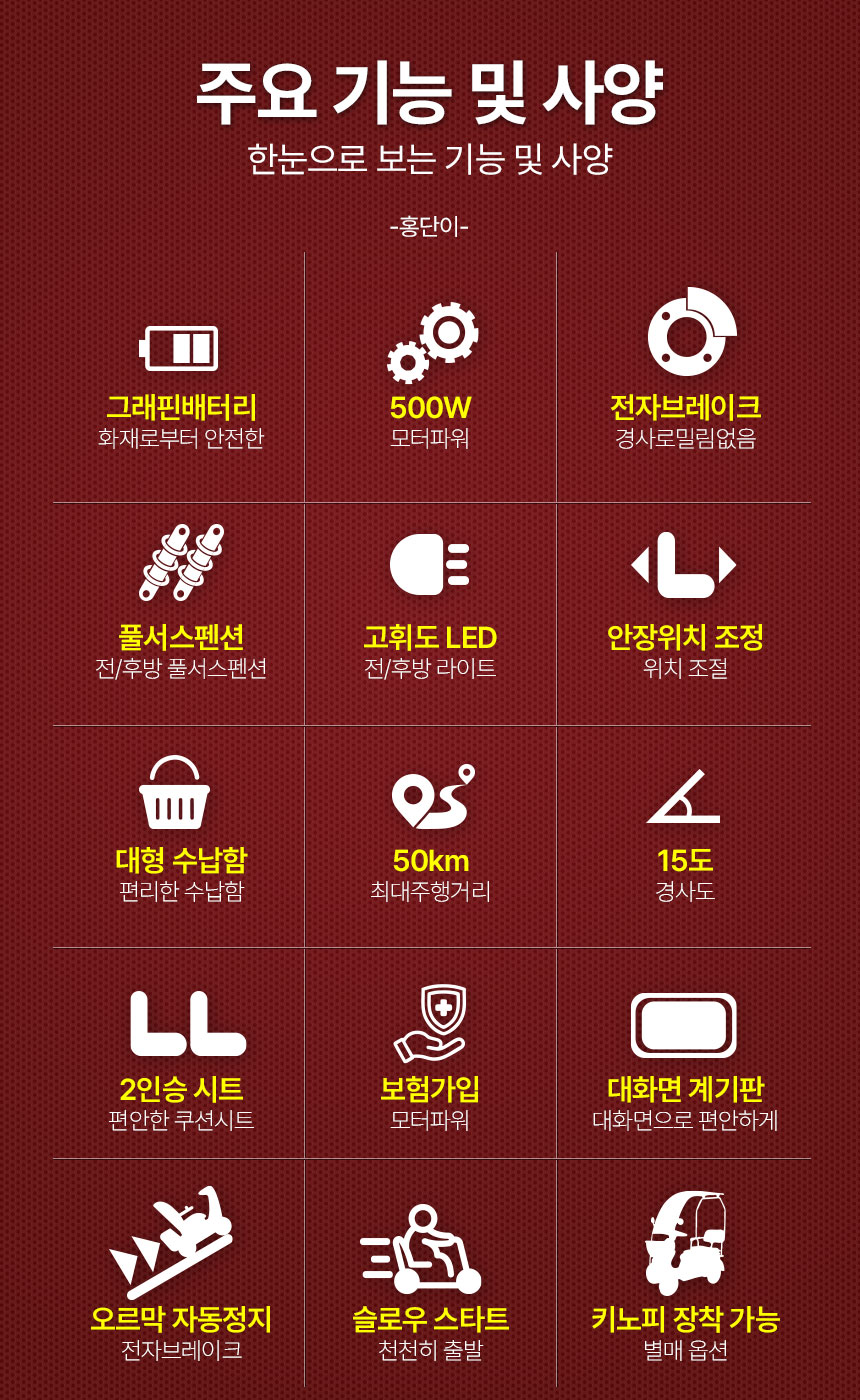 주요 기능 및 사양

한눈으로 보는 기능 및 사양

-홍단이-

그래핀배터리
화재로부터 안전한

500W
모터파워

전자브레이크
경사로밀림없음

풀서스펜션
전/후방 풀서스펜션

고휘도 LED
전/후방 라이트

안장위치 조정
위치 조절

대형 수납함
편리한 수납함

50km
최대주행거리

15도
경사도

2인승 시트
편안한 쿠션시트

보험가입
모터파워

대화면 계기판
대화면으로 편안하게

오르막 자동정지
전자브레이크

슬로우 스타트
천천히 출발

키노피 장착 가능
별매 옵션