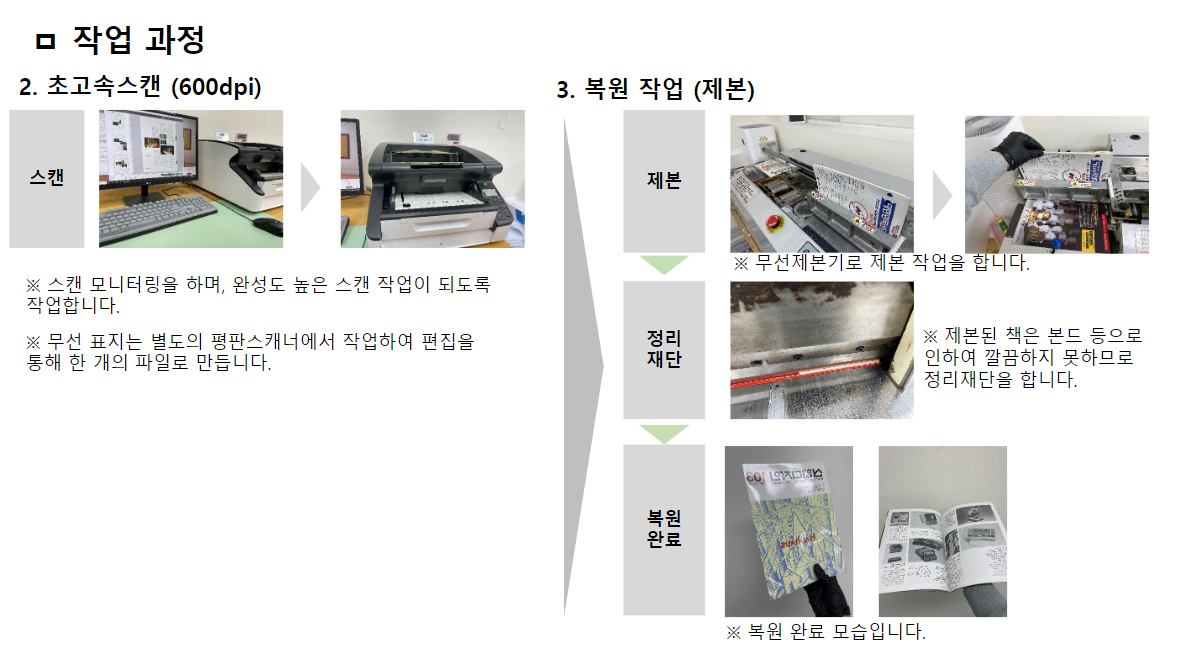 ㅁ 작업 과정

2. 초고속스캔 (600dpi)

스캔

※ 스캔 모니터링을 하며, 완성도 높은 스캔 작업이 되도록 작업합니다.

※ 무선 표지는 별도의 평판스캐너에서 작업하여 편집을 통해 한 개의 파일로 만듭니다.

3. 복원 작업 (제본)

제본

※ 무선제본기로 제본 작업을 합니다.

정리
재단

※ 제본된 책은 본드 등으로 인하여 깔끔하지 못하므로 정리재단을 합니다.

복원
완료

※ 복원 완료 모습입니다.