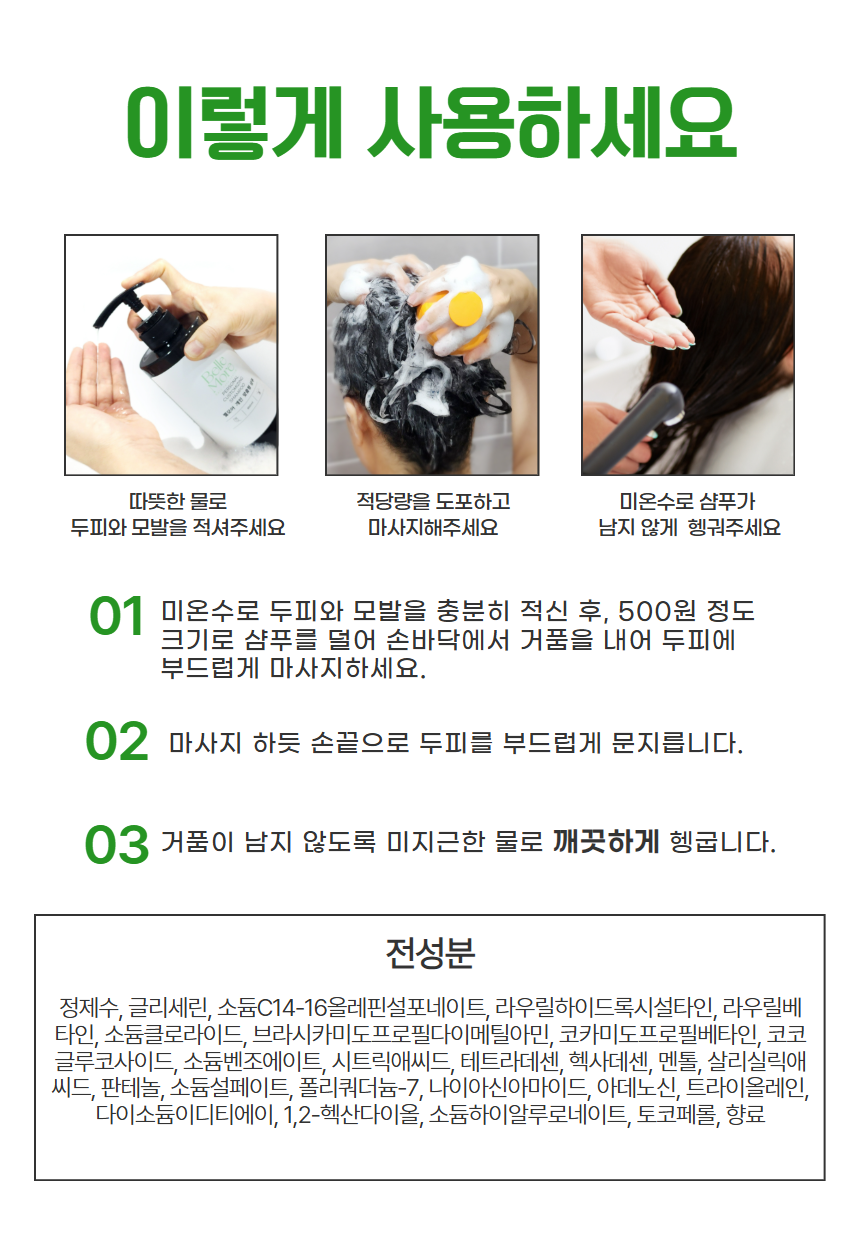 이렇게 사용하세요

따뜻한 물로
두피와 모발을 적셔주세요

적당량을 도포하고
마사지해주세요

미온수로 샴푸가
남지 않게 헹궈주세요

01 미온수로 두피와 모발을 충분히 적신 후, 500원 정도 크기로 샴푸를 덜어 손바닥에서 거품을 내어 두피에 부드럽게 마사지하세요.

02 마사지 하듯 손끝으로 두피를 부드럽게 문지릅니다.

03 거품이 남지 않도록 미지근한 물로 깨끗하게 헹굽니다.

전성분

정제수, 글리세린, 소듐C14-16올레핀설포네이트, 라우릴하이드록시설타인, 라우릴베타인, 소듐클로라이드, 브라시카미도프로필다이메틸아민, 코카미도프로필베타인, 코코글루코사이드, 소듐벤조에이트, 시트릭애씨드, 테트라데센, 헥사데센, 멘톨, 살리실릭애씨드, 판테놀, 소듐설페이트, 폴리쿼터늄-7, 나이아신아마이드, 아데노신, 트라이올레인, 다이소듐이디티에이, 1,2-헥산다이올, 소듐하이알루로네이트, 토코페롤, 향료