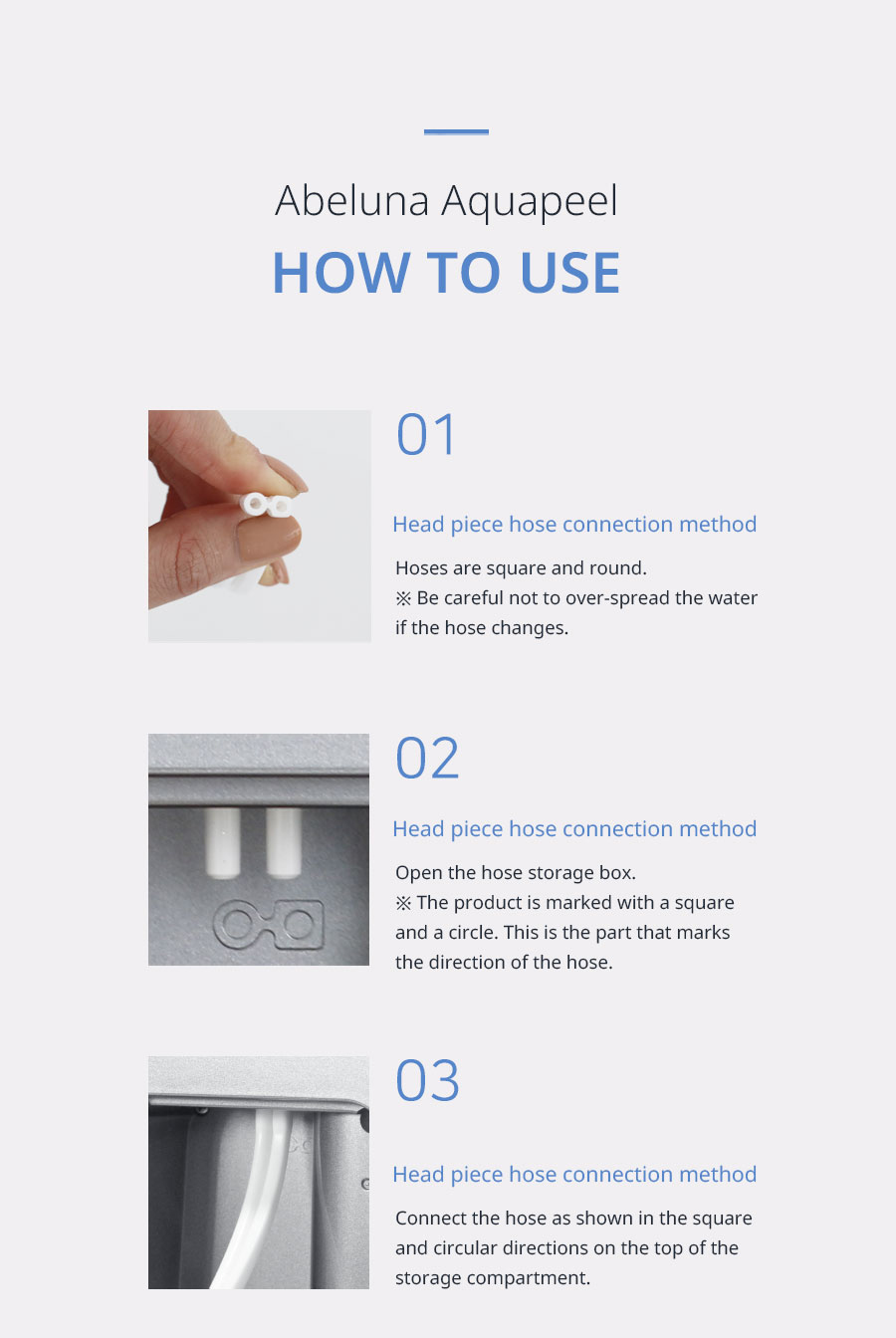 Abeluna Aquapeel
HOW TO USE

01

Head piece hose connection method

Hoses are square and round.
※ Be careful not to over-spread the water if the hose changes.

02

Head piece hose connection method

Open the hose storage box.
※ The product is marked with a square and a circle. This is the part that marks the direction of the hose.

03

Head piece hose connection method

Connect the hose as shown in the square and circular directions on the top of the storage compartment.