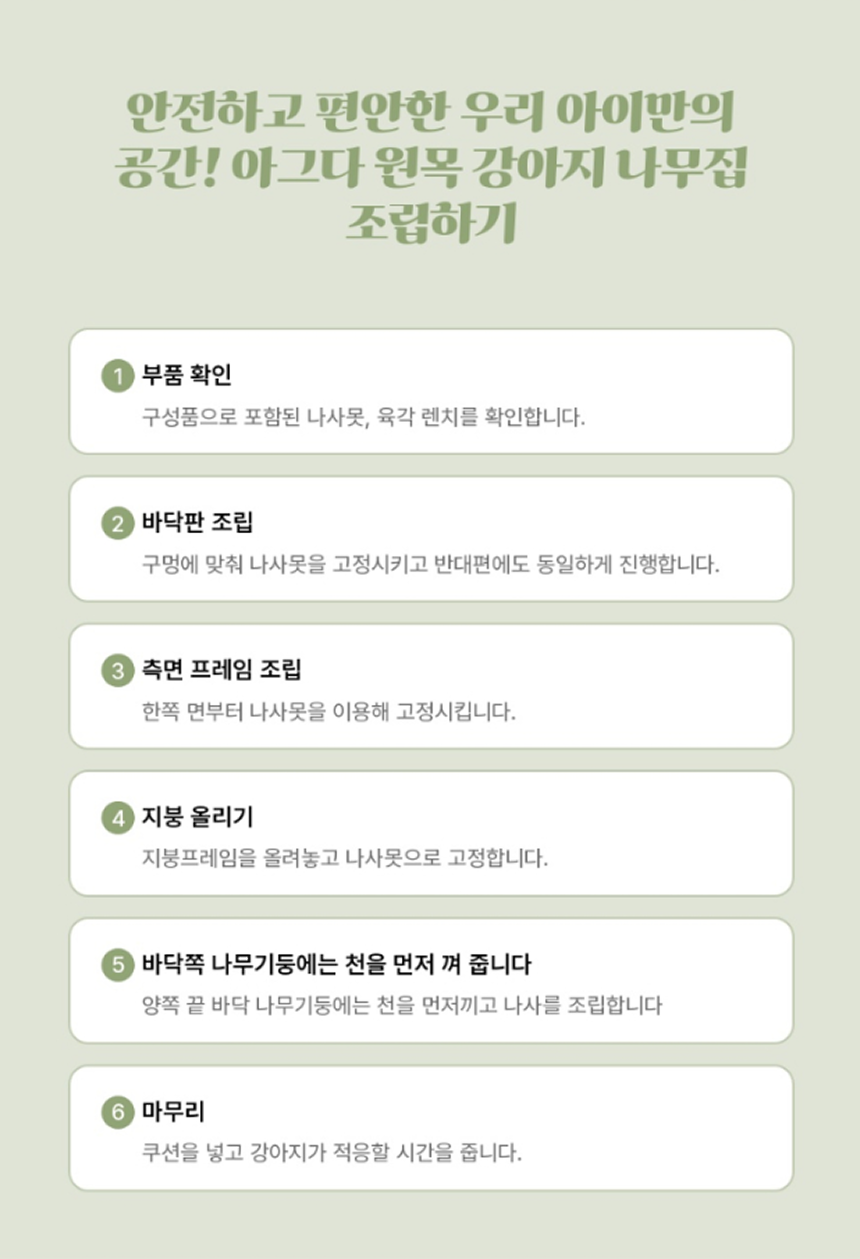 안전하고 편안한 우리 아이만의
공간! 아그다 원목 강아지 나무집
조립하기

1 부품 확인
구성품으로 포함된 나사못, 육각 렌치를 확인합니다.

2 바닥판 조립
구멍에 맞춰 나사못을 고정시키고 반대편에도 동일하게 진행합니다.

3 측면 프레임 조립
한쪽 면부터 나사못을 이용해 고정시킵니다.

4 지붕 올리기
지붕프레임을 올려놓고 나사못으로 고정합니다.

5 바닥쪽 나무기둥에는 천을 먼저 껴 줍니다
양쪽 끝 바닥 나무기둥에는 천을 먼저끼고 나사를 조립합니다

6 마무리
쿠션을 넣고 강아지가 적응할 시간을 줍니다.