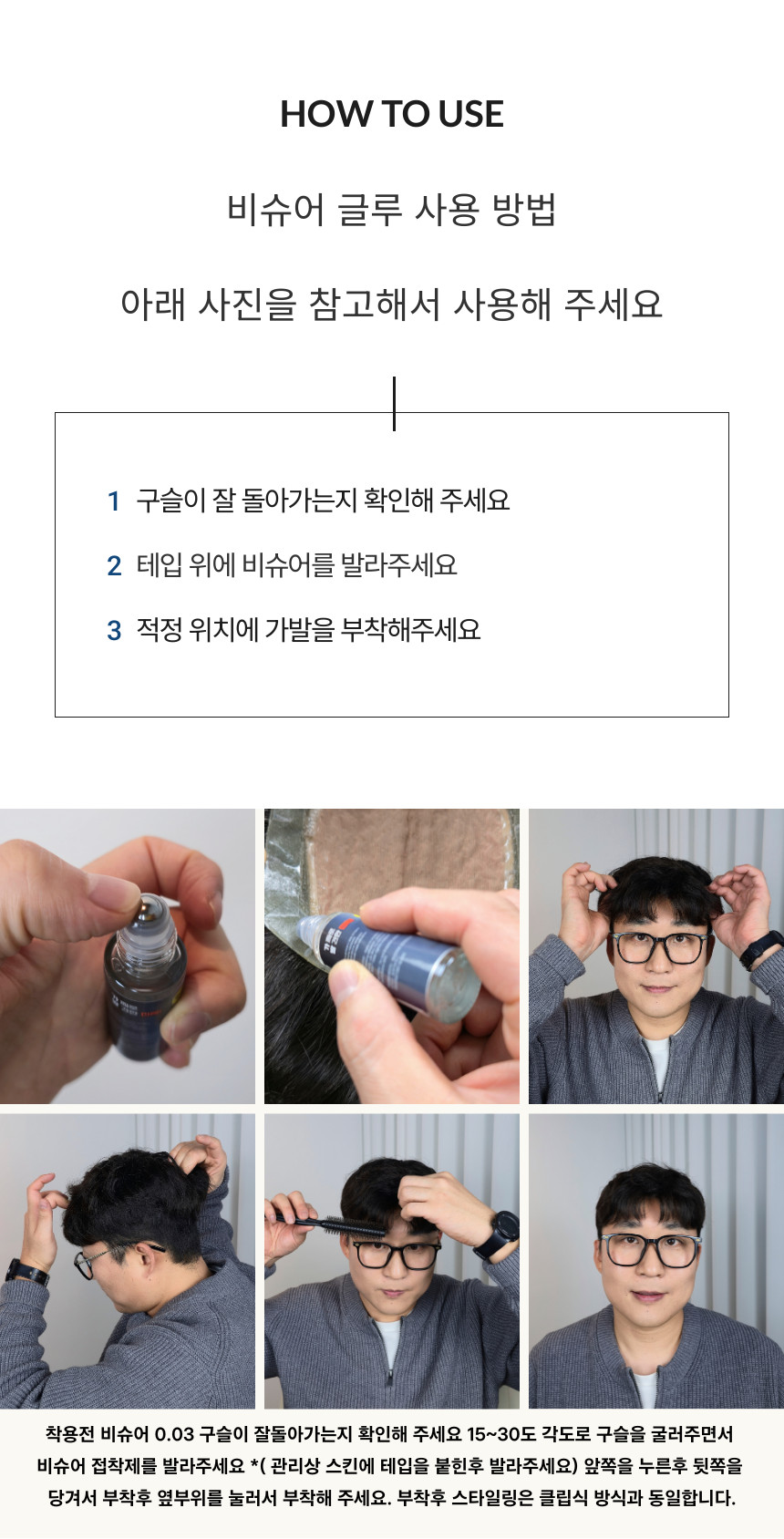 HOW TO USE

비슈어 글루 사용 방법

아래 사진을 참고해서 사용해 주세요

1 구슬이 잘 돌아가는지 확인해 주세요

2 테입 위에 비슈어를 발라주세요

3 적정 위치에 가발을 부착해주세요

착용전 비슈어 0.03 구슬이 잘돌아가는지 확인해 주세요 15~30도 각도로 구슬을 굴러주면서 비슈어 접착제를 발라주세요 *( 관리상 스킨에 테입을 붙힌후 발라주세요) 앞쪽을 누른후 뒷쪽을 당겨서 부착후 옆부위를 눌러서 부착해 주세요. 부착후 스타일링은 클립식 방식과 동일합니다.