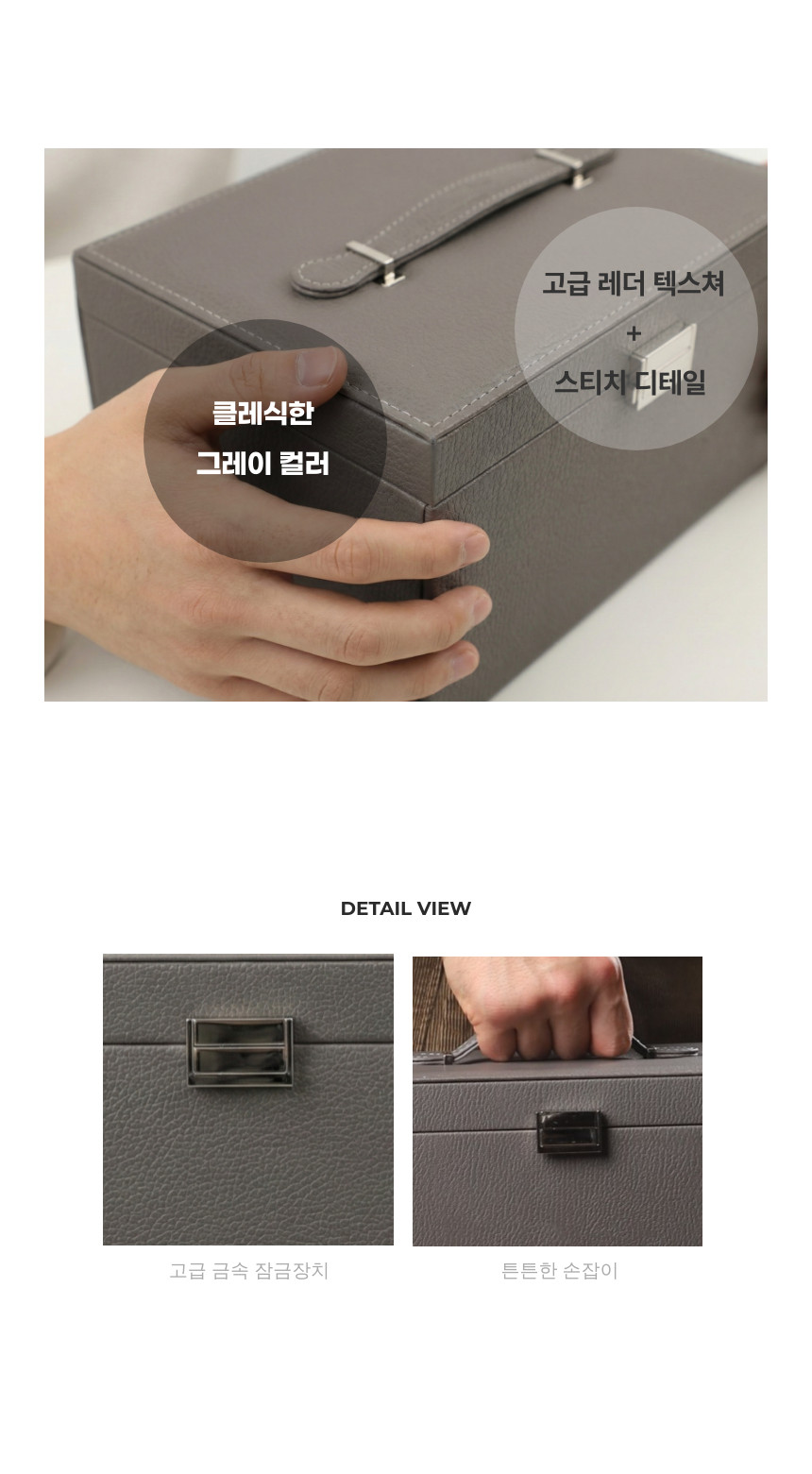 클레식한
그레이 컬러

고급 레더 텍스쳐
+
스티치 디테일

DETAIL VIEW

고급 금속 잠금장치

튼튼한 손잡이