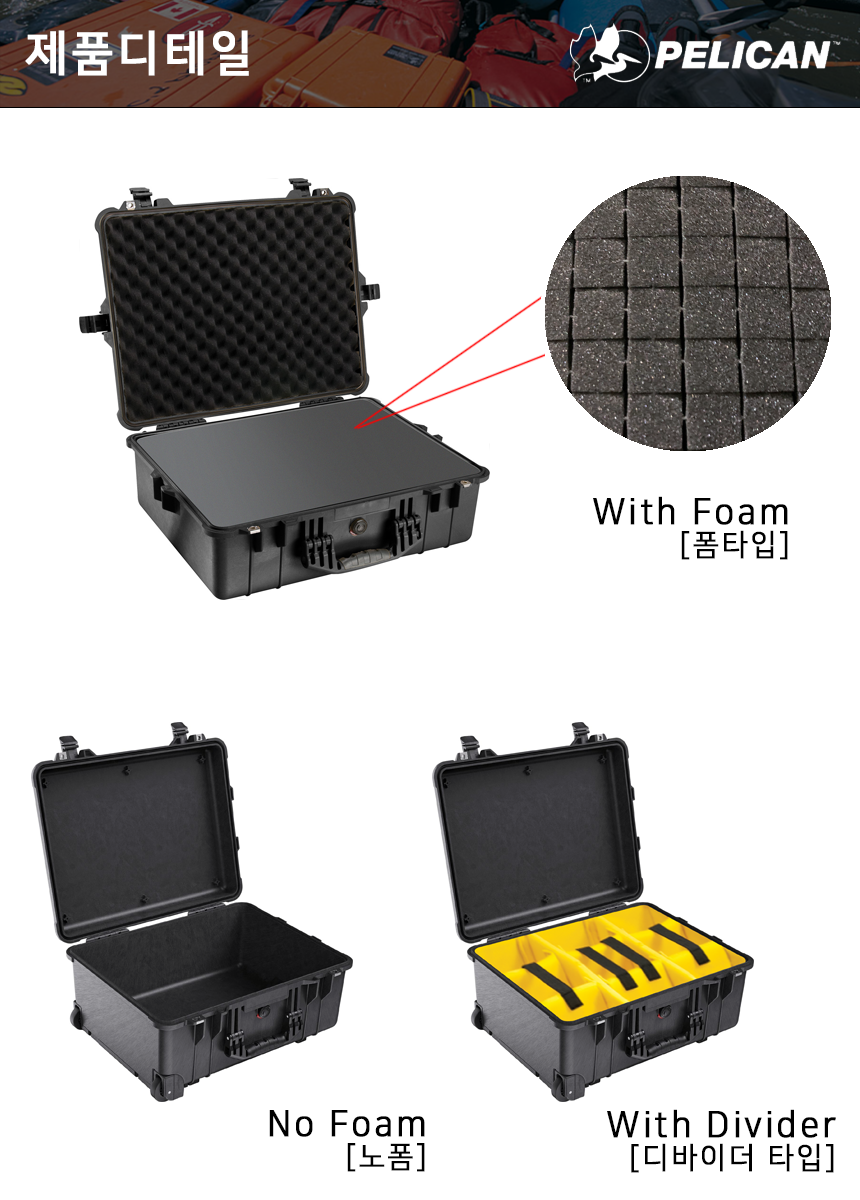 제품디테일

PELICAN

With Foam
[폼타입]

No Foam
[노폼]

With Divider
[디바이더 타입]