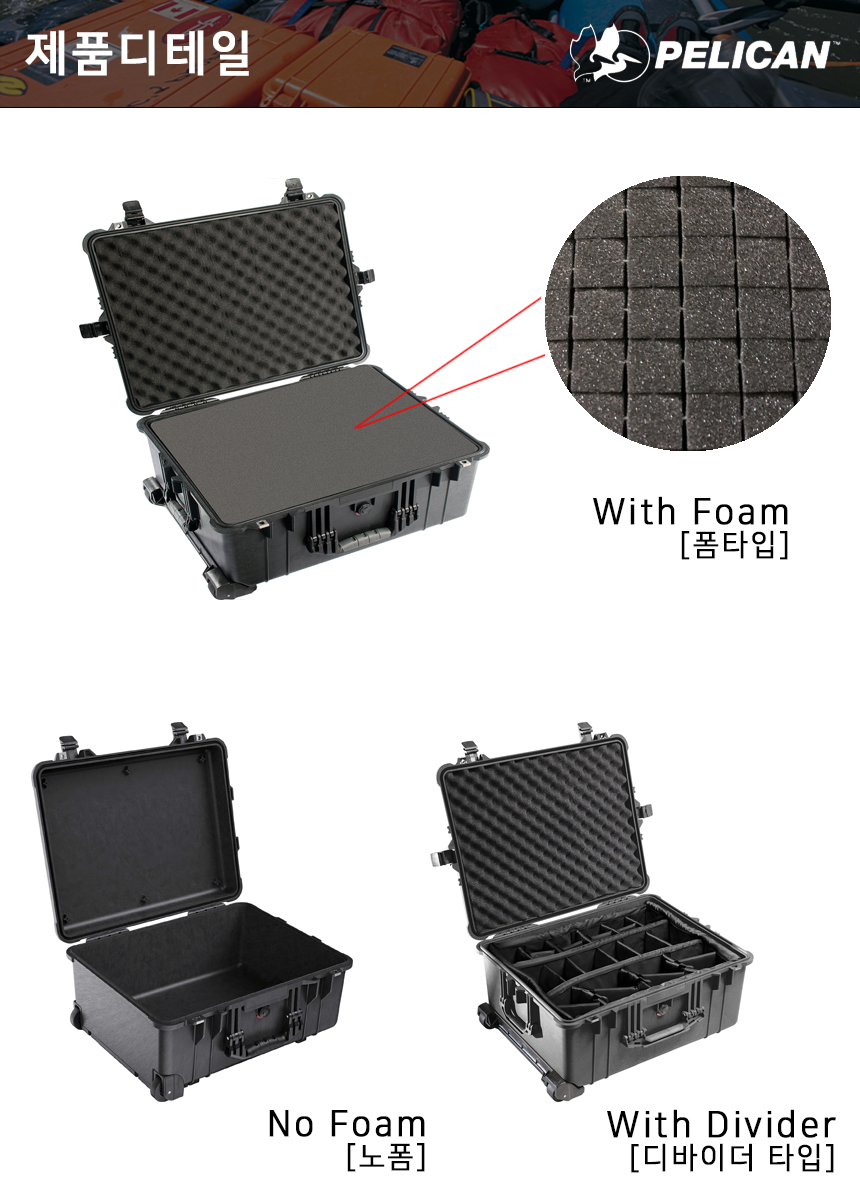 제품디테일

PELICAN

With Foam
[폼타입]

No Foam
[노폼]

With Divider
[디바이더 타입]