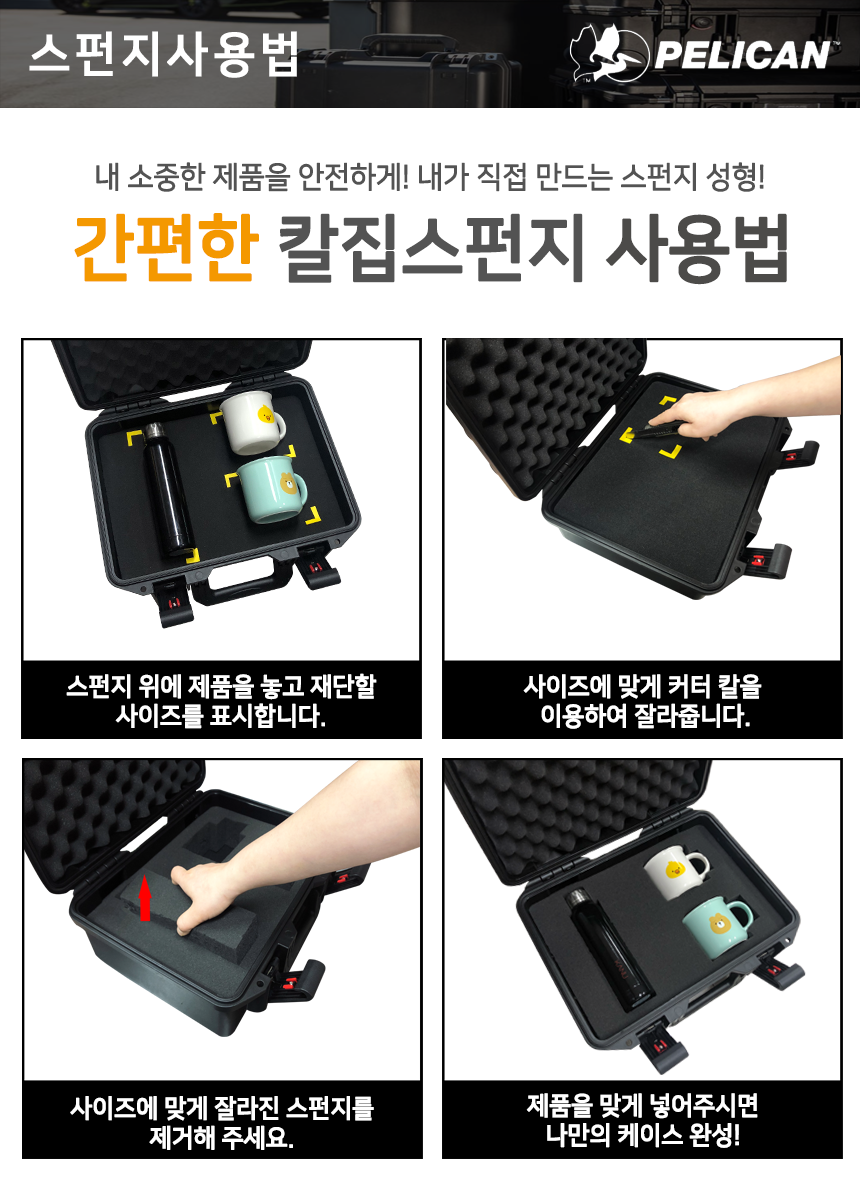 스펀지사용법

PELICAN

내 소중한 제품을 안전하게! 내가 직접 만드는 스펀지 성형!

간편한 칼집스펀지 사용법

스펀지 위에 제품을 놓고 재단할 사이즈를 표시합니다.

사이즈에 맞게 커터 칼을 이용하여 잘라줍니다.

사이즈에 맞게 잘라진 스펀지를 제거해 주세요.

제품을 맞게 넣어주시면 나만의 케이스 완성!