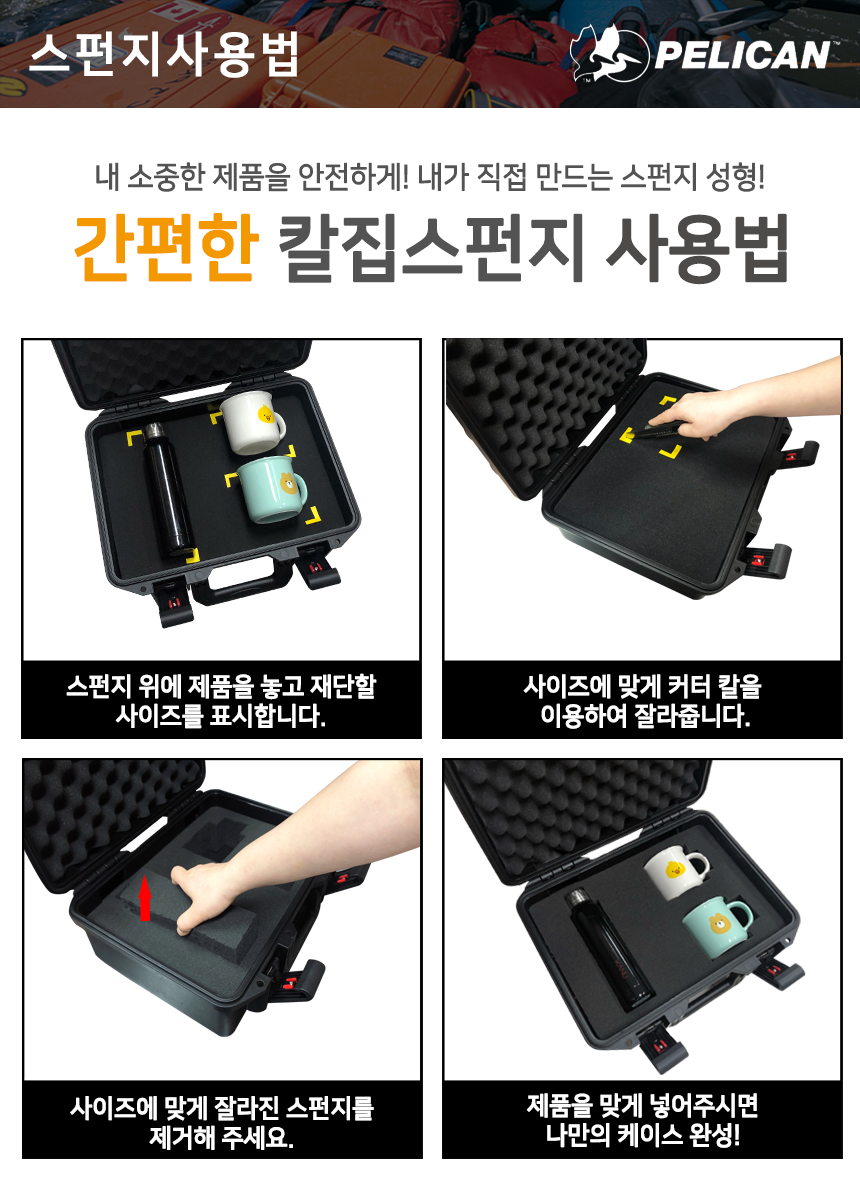 스펀지사용법

PELICAN

내 소중한 제품을 안전하게! 내가 직접 만드는 스펀지 성형!

간편한 칼집스펀지 사용법

스펀지 위에 제품을 놓고 재단할 사이즈를 표시합니다.

사이즈에 맞게 커터 칼을 이용하여 잘라줍니다.

사이즈에 맞게 잘라진 스펀지를 제거해 주세요.

제품을 맞게 넣어주시면 나만의 케이스 완성!