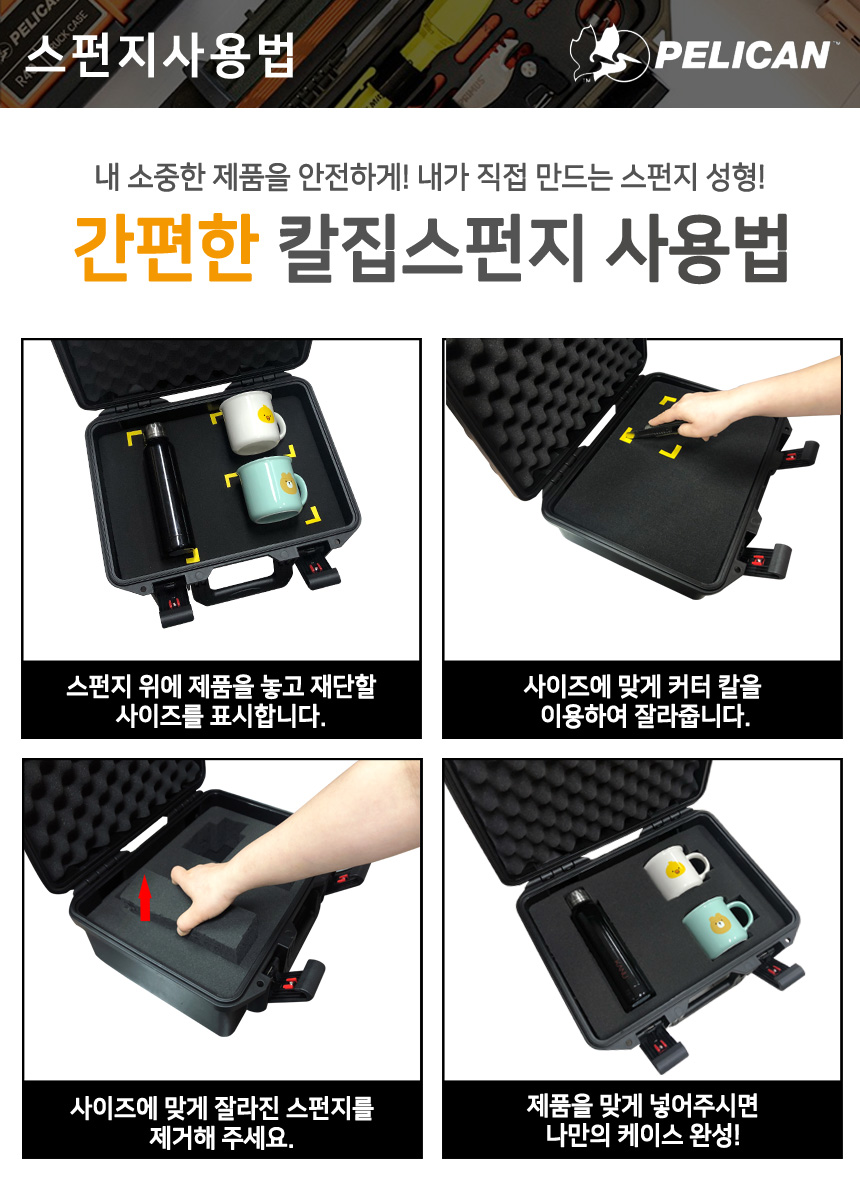 스펀지사용법

PELICAN

내 소중한 제품을 안전하게! 내가 직접 만드는 스펀지 성형!

간편한 칼집스펀지 사용법

스펀지 위에 제품을 놓고 재단할 사이즈를 표시합니다.

사이즈에 맞게 커터 칼을 이용하여 잘라줍니다.

사이즈에 맞게 잘라진 스펀지를 제거해 주세요.

제품을 맞게 넣어주시면 나만의 케이스 완성!