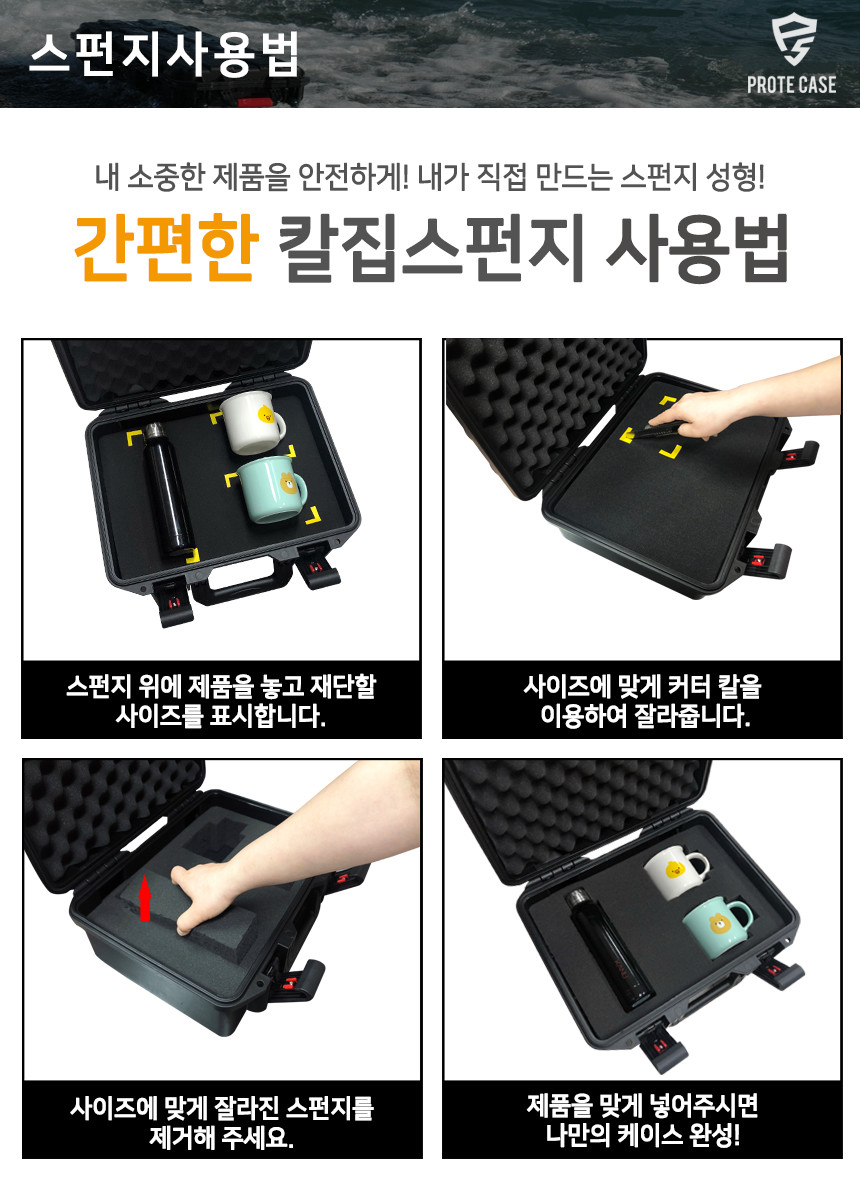 스펀지사용법

PROTE CASE

내 소중한 제품을 안전하게! 내가 직접 만드는 스펀지 성형!

간편한 칼집스펀지 사용법

스펀지 위에 제품을 놓고 재단할 사이즈를 표시합니다.

사이즈에 맞게 커터 칼을 이용하여 잘라줍니다.

사이즈에 맞게 잘라진 스펀지를 제거해 주세요.

제품을 맞게 넣어주시면 나만의 케이스 완성!