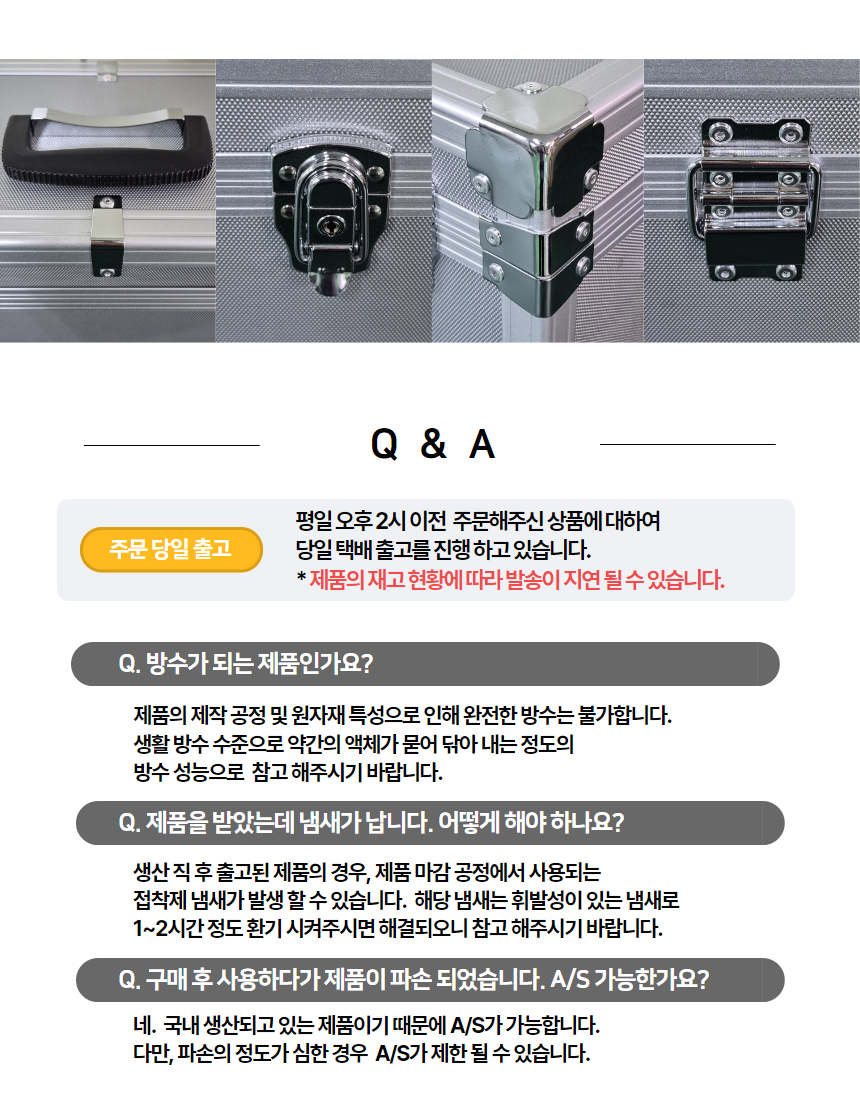 Q & A

주문 당일 출고

평일 오후 2시 이전 주문해주신 상품에 대하여
당일 택배 출고를 진행 하고 있습니다.
* 제품의 재고 현황에 따라 발송이 지연 될 수 있습니다.

Q. 방수가 되는 제품인가요?

제품의 제작 공정 및 원자재 특성으로 인해 완전한 방수는 불가합니다.
생활 방수 수준으로 약간의 액체가 묻어 닦아 내는 정도의
방수 성능으로 참고 해주시기 바랍니다.

Q. 제품을 받았는데 냄새가 납니다. 어떻게 해야 하나요?

생산 직 후 출고된 제품의 경우, 제품 마감 공정에서 사용되는
접착제 냄새가 발생 할 수 있습니다. 해당 냄새는 휘발성이 있는 냄새로
1~2시간 정도 환기 시켜주시면 해결되오니 참고 해주시기 바랍니다.

Q. 구매 후 사용하다가 제품이 파손 되었습니다. A/S 가능한가요?

네. 국내 생산되고 있는 제품이기 때문에 A/S가 가능합니다.
다만, 파손의 정도가 심한 경우 A/S가 제한 될 수 있습니다.