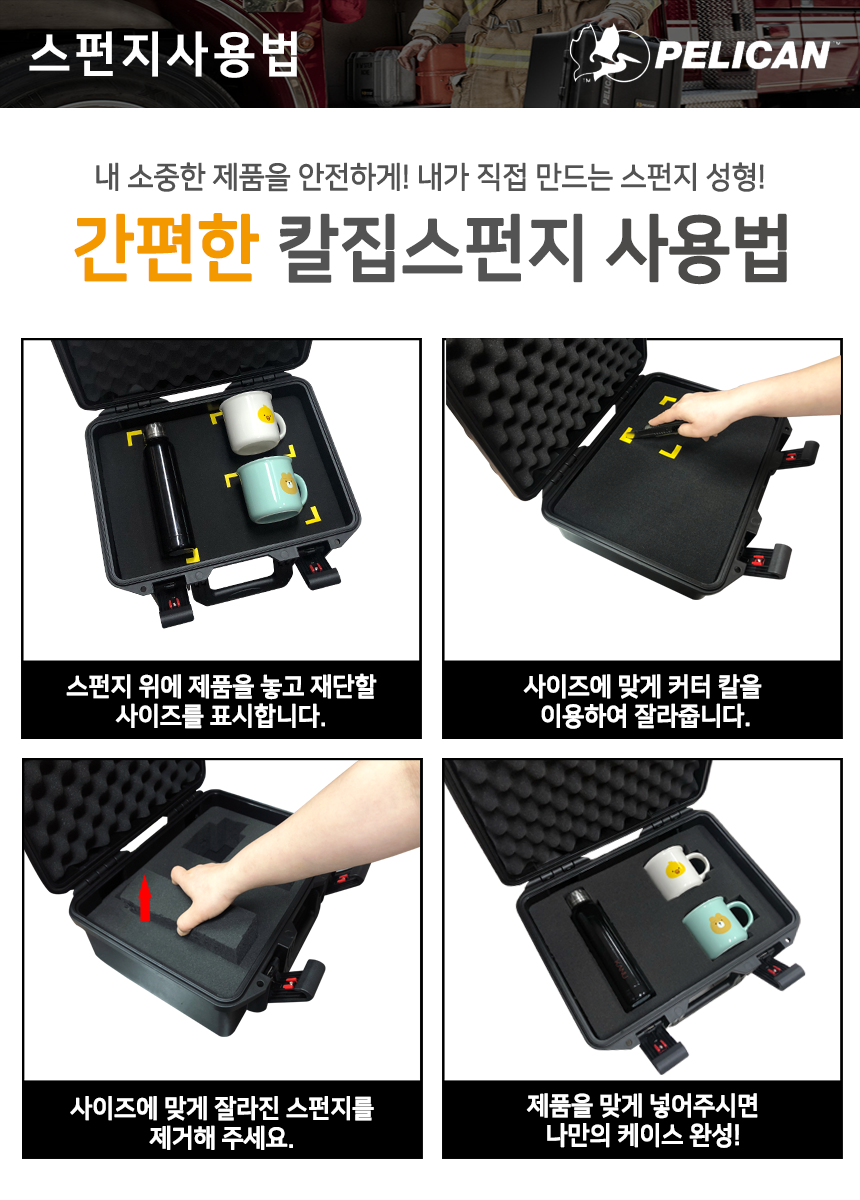 스펀지사용법

PELICAN

내 소중한 제품을 안전하게! 내가 직접 만드는 스펀지 성형!

간편한 칼집스펀지 사용법

스펀지 위에 제품을 놓고 재단할 사이즈를 표시합니다.

사이즈에 맞게 커터 칼을 이용하여 잘라줍니다.

사이즈에 맞게 잘라진 스펀지를 제거해 주세요.

제품을 맞게 넣어주시면 나만의 케이스 완성!