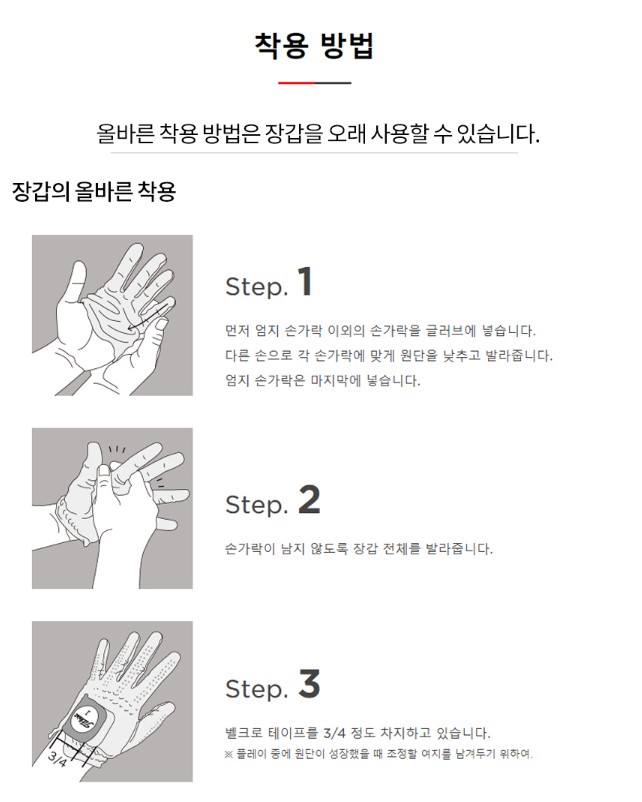 착용 방법

올바른 착용 방법은 장갑을 오래 사용할 수 있습니다.

장갑의 올바른 착용

Step. 1

먼저 엄지 손가락 이외의 손가락을 글러브에 넣습니다.
다른 손으로 각 손가락에 맞게 원단을 낮추고 발라줍니다.
엄지 손가락은 마지막에 넣습니다.

Step. 2

손가락이 남지 않도록 장갑 전체를 발라줍니다.

3/4

Step. 3

벨크로 테이프를 3/4 정도 차지하고 있습니다.
※ 플레이 중에 원단이 성장했을 때 조정할 여지를 남겨두기 위하여.