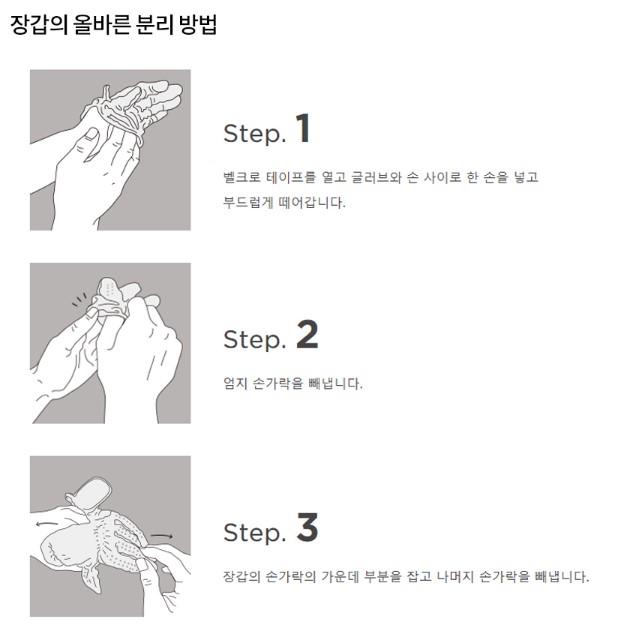 장갑의 올바른 분리 방법

Step. 1

벨크로 테이프를 열고 글러브와 손 사이로 한 손을 넣고 부드럽게 떼어갑니다.

Step. 2

엄지 손가락을 빼냅니다.

Step. 3

장갑의 손가락의 가운데 부분을 잡고 나머지 손가락을 빼냅니다.