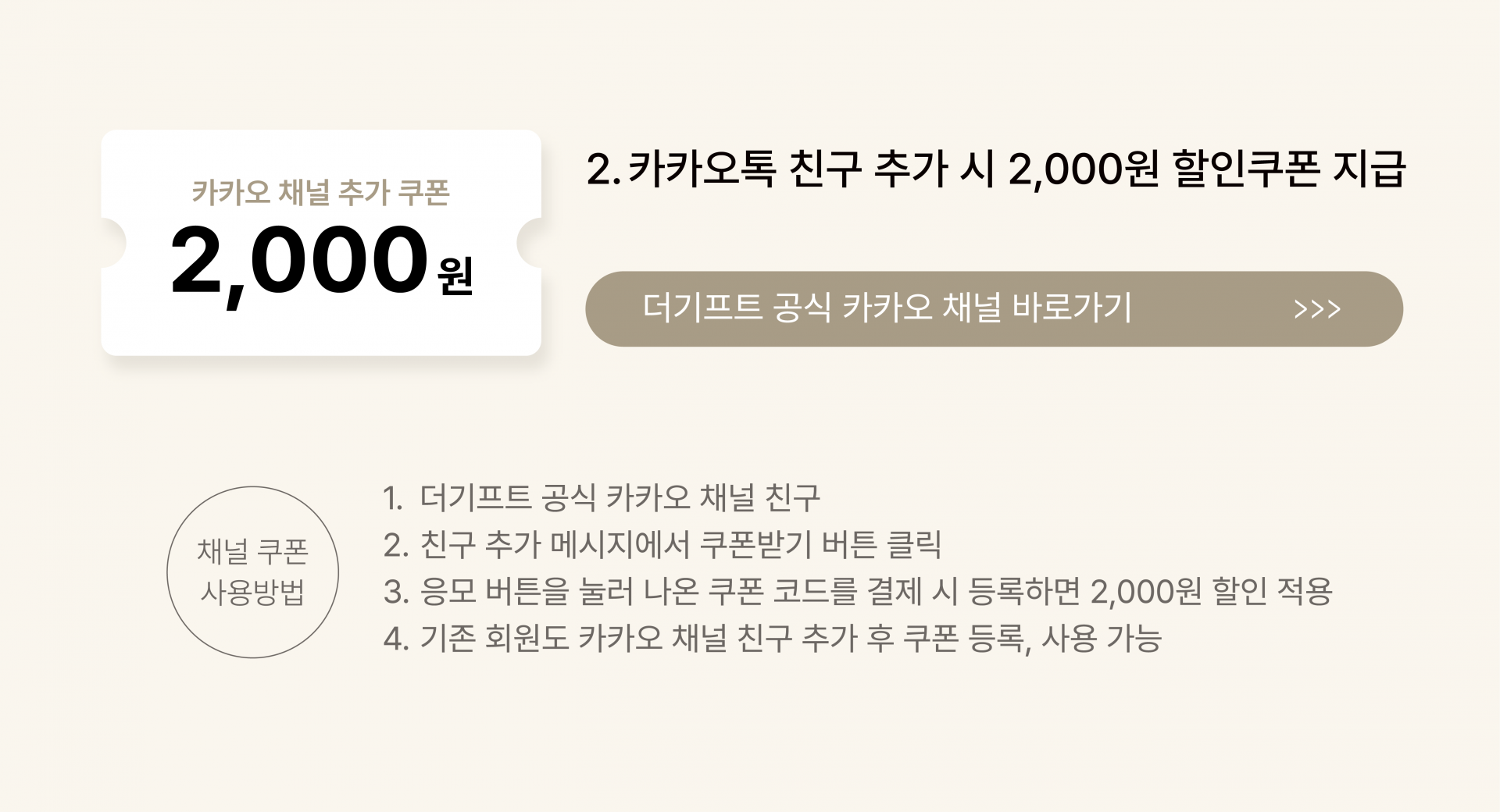 카카오 채널 추가 쿠폰
2,000원

2. 카카오톡 친구 추가 시 2,000원 할인쿠폰 지급

더기프트 공식 카카오 채널 바로가기 >>>

채널 쿠폰
사용방법

1. 더기프트 공식 카카오 채널 친구
2. 친구 추가 메시지에서 쿠폰받기 버튼 클릭
3. 응모 버튼을 눌러 나온 쿠폰 코드를 결제 시 등록하면 2,000원 할인 적용
4. 기존 회원도 카카오 채널 친구 추가 후 쿠폰 등록, 사용 가능