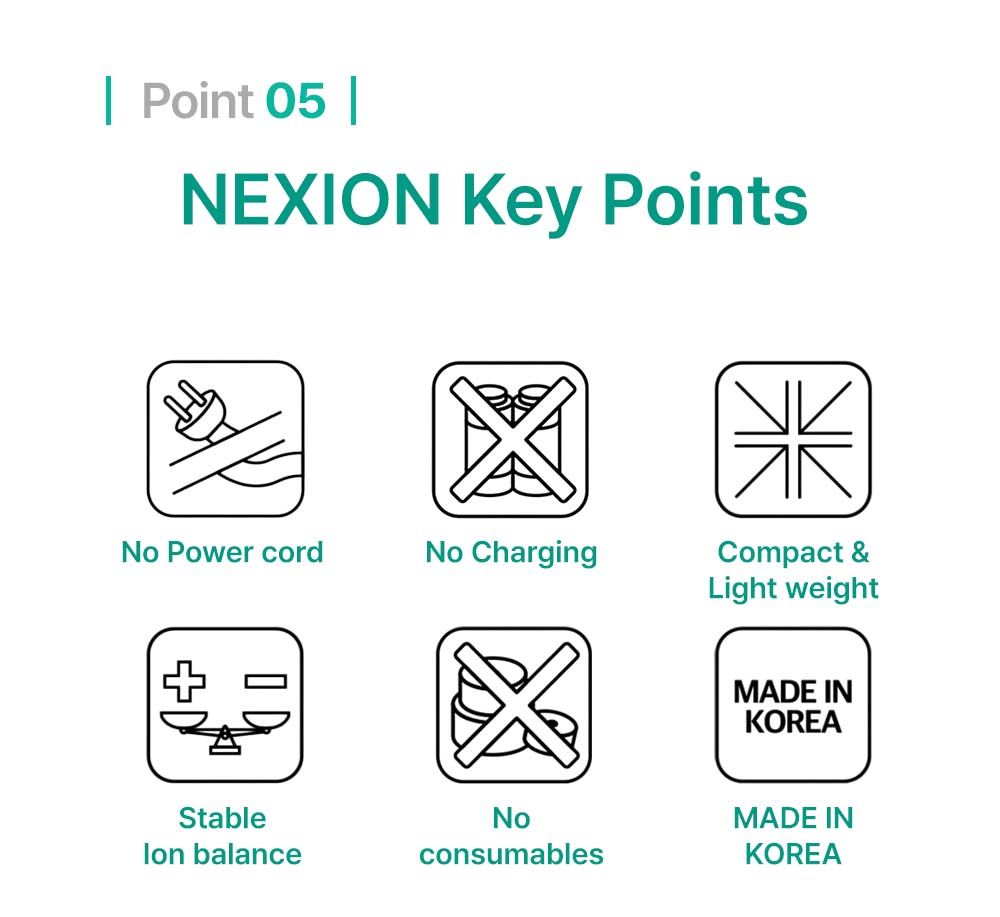 | Point 05 |

NEXION Key Points

No Power cord

No Charging

Compact & Light weight

Stable Ion balance

No consumables

MADE IN KOREA

MADE IN KOREA