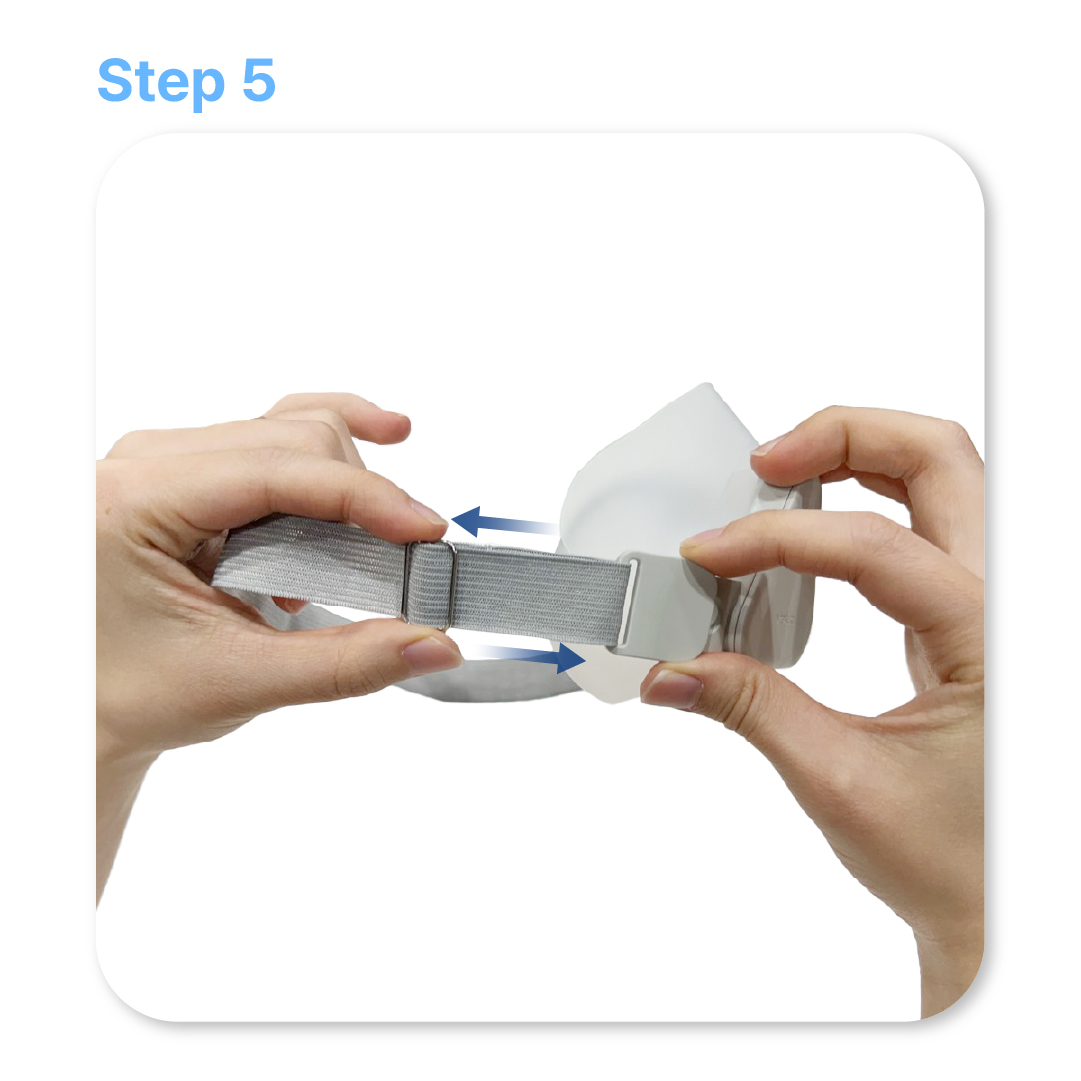 Step 5