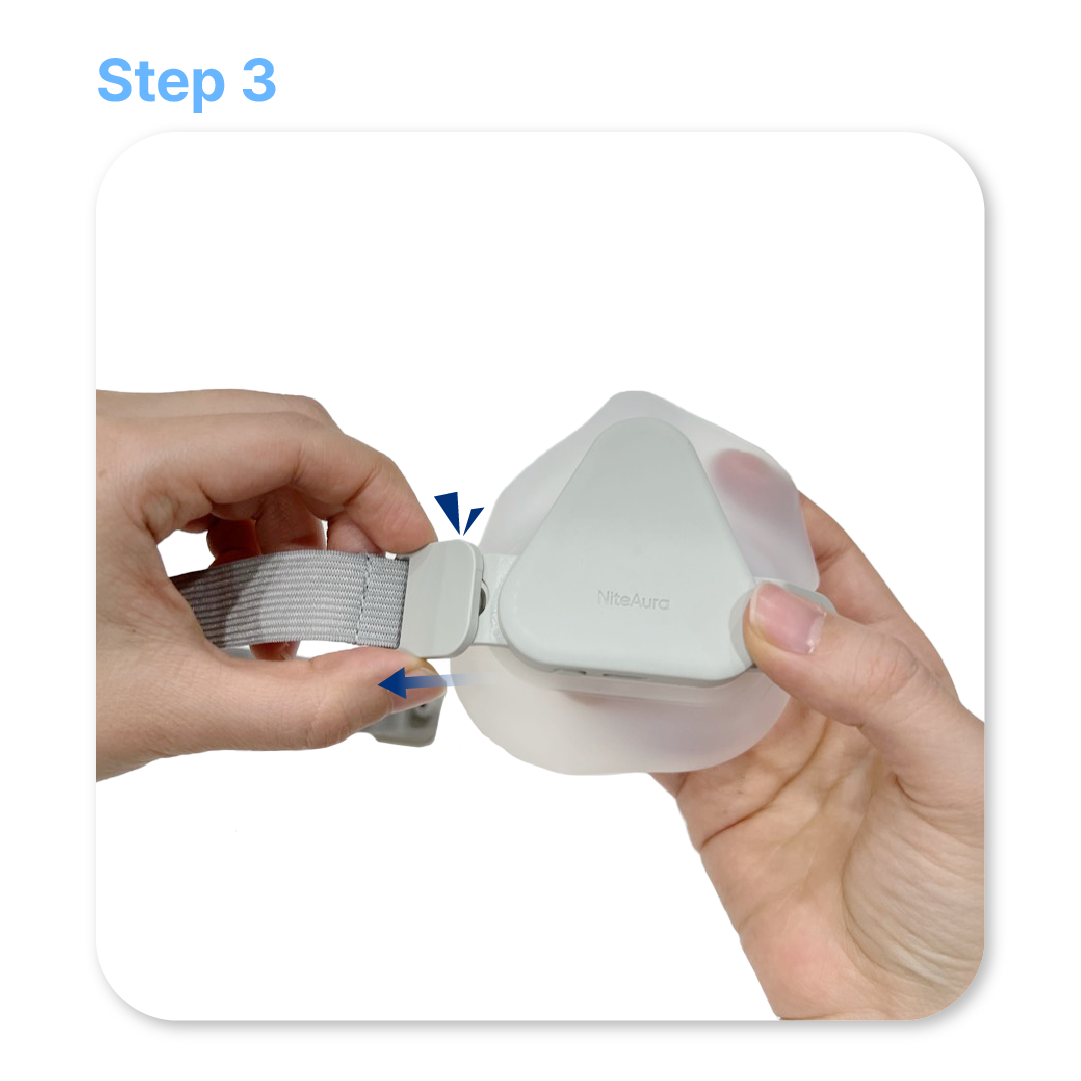 Step 3

NiteAura