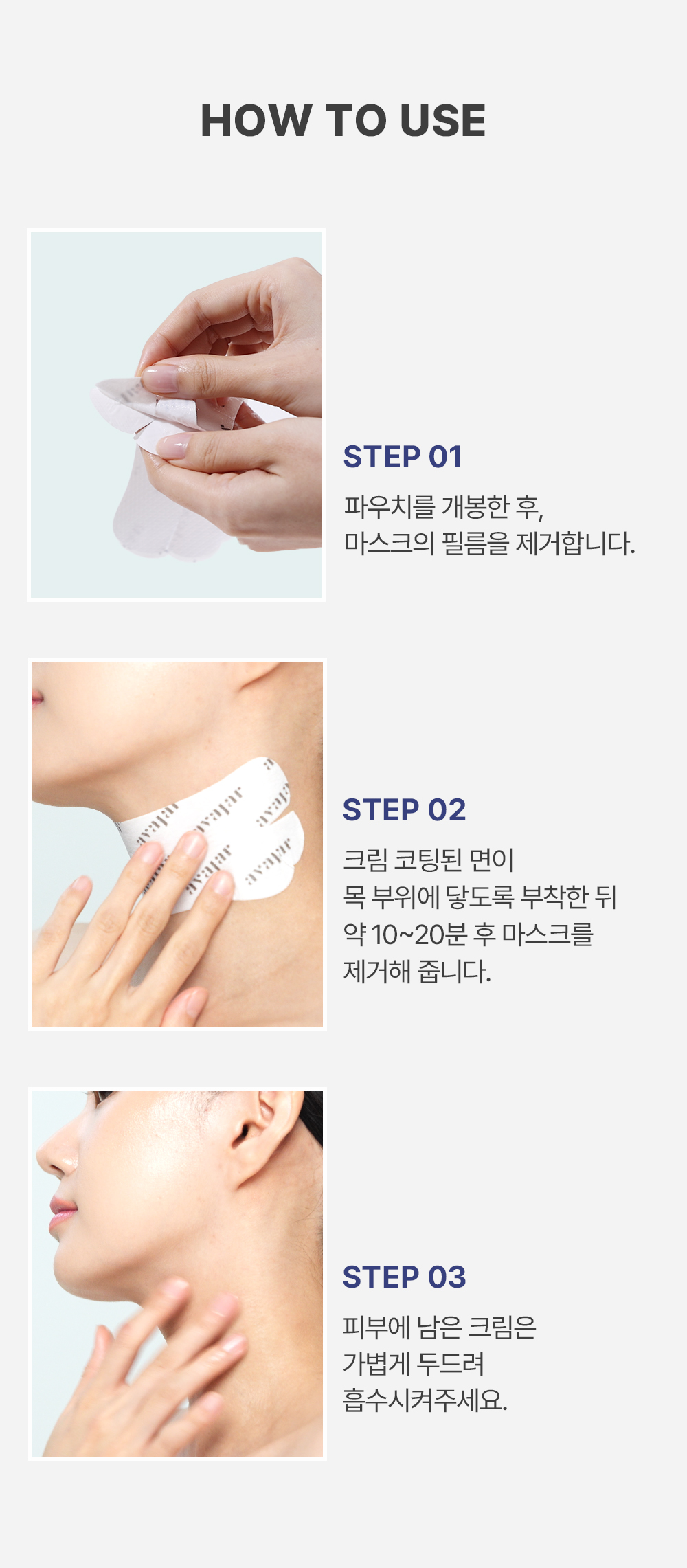 HOW TO USE

STEP 01

파우치를 개봉한 후,
마스크의 필름을 제거합니다.

STEP 02

크림 코팅된 면이
목 부위에 닿도록 부착한 뒤
약 10~20분 후 마스크를
제거해 줍니다.

STEP 03

피부에 남은 크림은
가볍게 두드려
흡수시켜주세요.