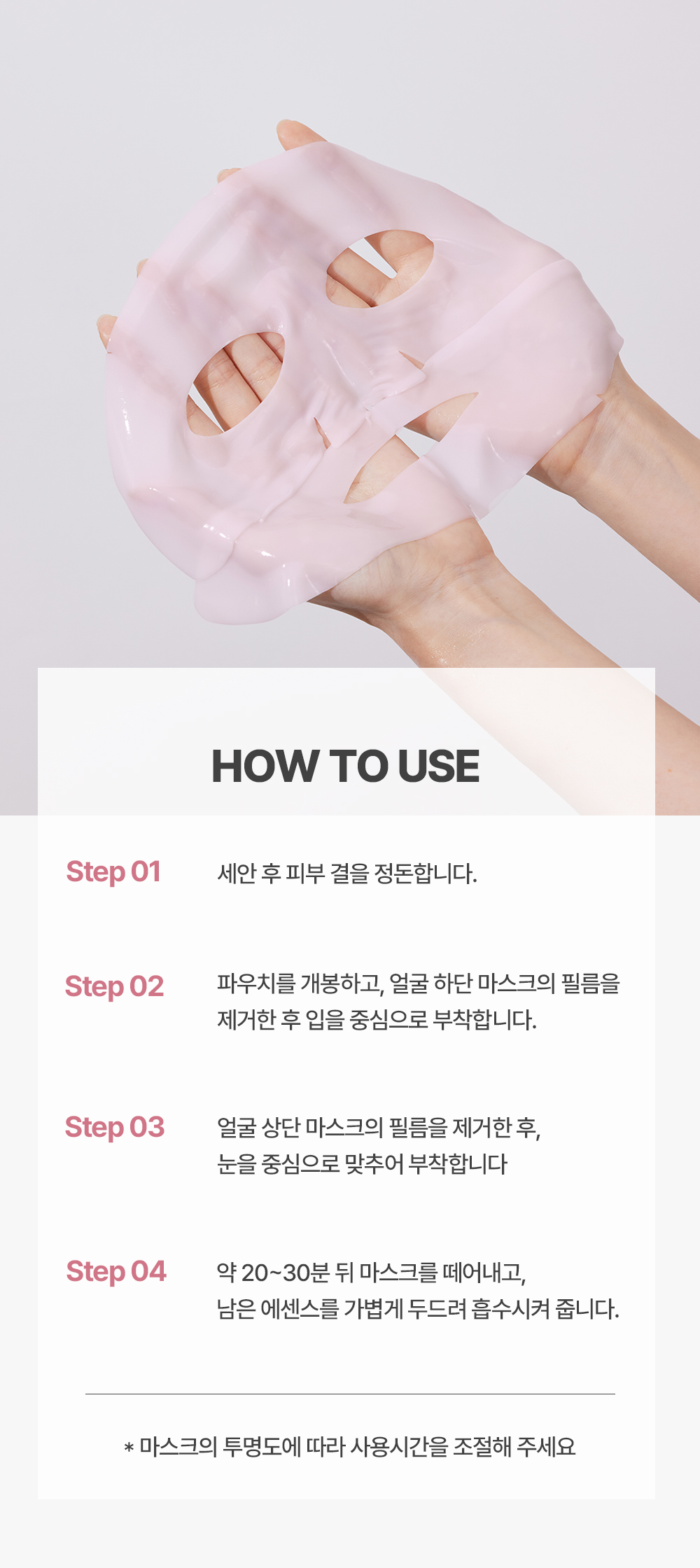 HOW TO USE

Step 01

세안 후 피부 결을 정돈합니다.

Step 02

파우치를 개봉하고, 얼굴 하단 마스크의 필름을 제거한 후 입을 중심으로 부착합니다.

Step 03

얼굴 상단 마스크의 필름을 제거한 후, 눈을 중심으로 맞추어 부착합니다

Step 04

약 20~30분 뒤 마스크를 떼어내고, 남은 에센스를 가볍게 두드려 흡수시켜 줍니다.

* 마스크의 투명도에 따라 사용시간을 조절해 주세요