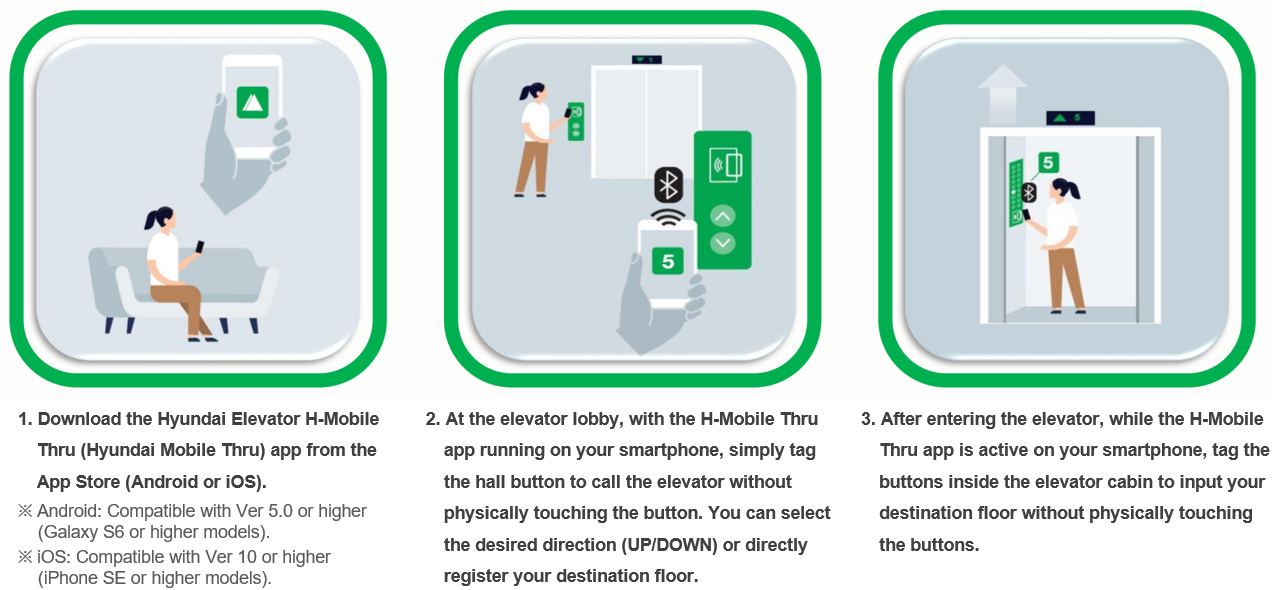 5

5

5

1. Download the Hyundai Elevator H-Mobile Thru (Hyundai Mobile Thru) app from the App Store (Android or iOS).

※ Android: Compatible with Ver 5.0 or higher (Galaxy S6 or higher models).

※ iOS: Compatible with Ver 10 or higher (iPhone SE or higher models).

2. At the elevator lobby, with the H-Mobile Thru app running on your smartphone, simply tag the hall button to call the elevator without physically touching the button. You can select the desired direction (UP/DOWN) or directly register your destination floor.

3. After entering the elevator, while the H-Mobile Thru app is active on your smartphone, tag the buttons inside the elevator cabin to input your destination floor without physically touching the buttons.