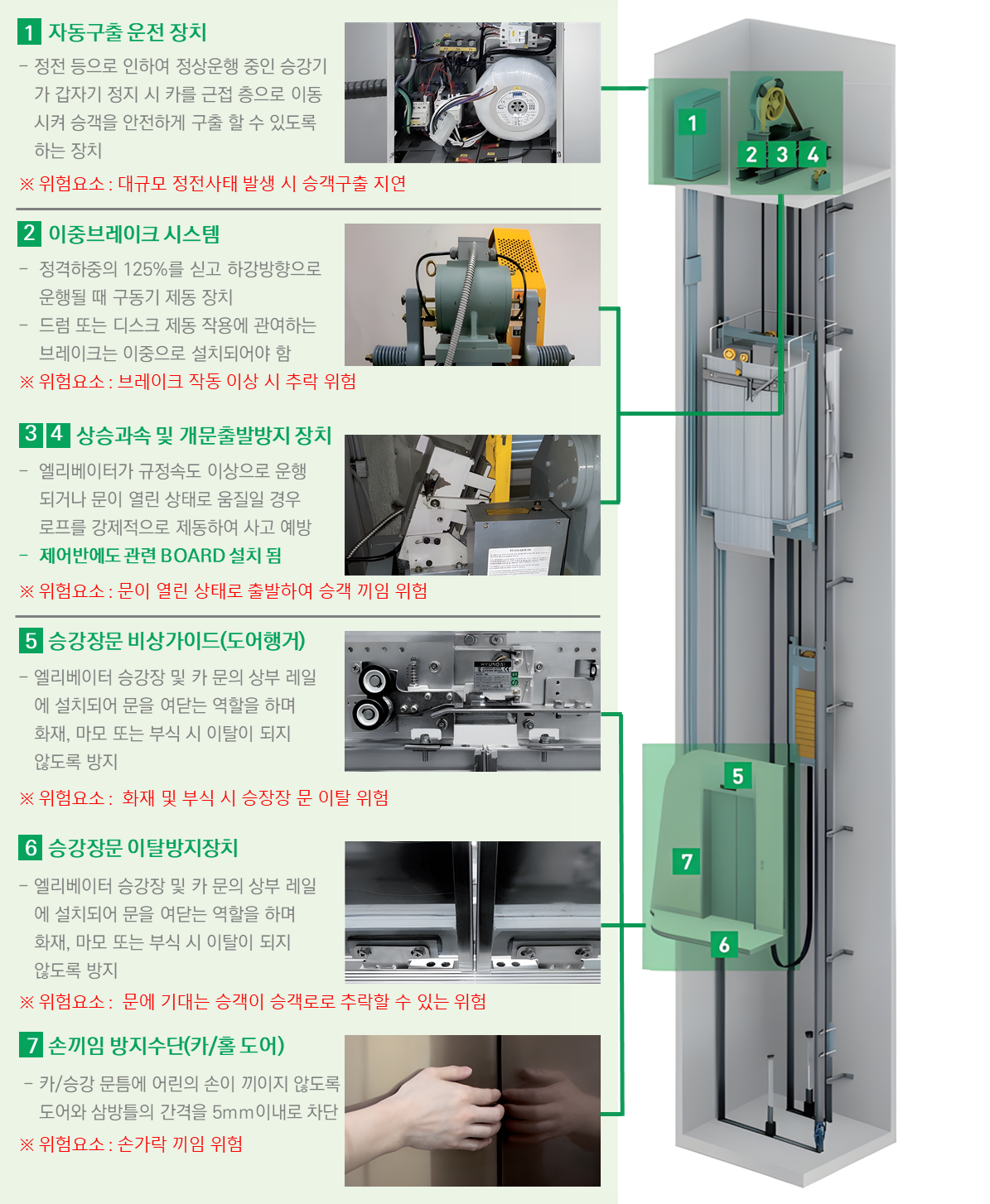 1 자동구출 운전 장치

– 정전 등으로 인하여 정상운행 중인 승강기가 갑자기 정지 시 카를 근접 층으로 이동시켜 승객을 안전하게 구출 할 수 있도록 하는 장치

※ 위험요소 : 대규모 정전사태 발생 시 승객구출 지연

2 이중브레이크 시스템

– 정격하중의 125%를 싣고 하강방향으로 운행될 때 구동기 제동 장치

– 드럼 또는 디스크 제동 작용에 관여하는 브레이크는 이중으로 설치되어야 함

※ 위험요소 : 브레이크 작동 이상 시 추락 위험

3 4 상승과속 및 개문출발방지 장치

– 엘리베이터가 규정속도 이상으로 운행되거나 문이 열린 상태로 움질일 경우 로프를 강제적으로 제동하여 사고 예방

– 제어반에도 관련 BOARD 설치 됨

※ 위험요소 : 문이 열린 상태로 출발하여 승객 끼임 위험

5 승강장문 비상가이드(도어행거)

– 엘리베이터 승강장 및 카 문의 상부 레일에 설치되어 문을 여닫는 역할을 하며 화재, 마모 또는 부식 시 이탈이 되지 않도록 방지

※ 위험요소 : 화재 및 부식 시 승장장 문 이탈 위험

6 승강장문 이탈방지장치

– 엘리베이터 승강장 및 카 문의 상부 레일에 설치되어 문을 여닫는 역할을 하며 화재, 마모 또는 부식 시 이탈이 되지 않도록 방지

※ 위험요소 : 문에 기대는 승객이 승객로로 추락할 수 있는 위험

7 손끼임 방지수단(카/홀 도어)

– 카/승강 문틈에 어린의 손이 끼이지 않도록 도어와 삼방틀의 간격을 5mm이내로 차단

※ 위험요소 : 손가락 끼임 위험

1
2 3 4
5
7
6