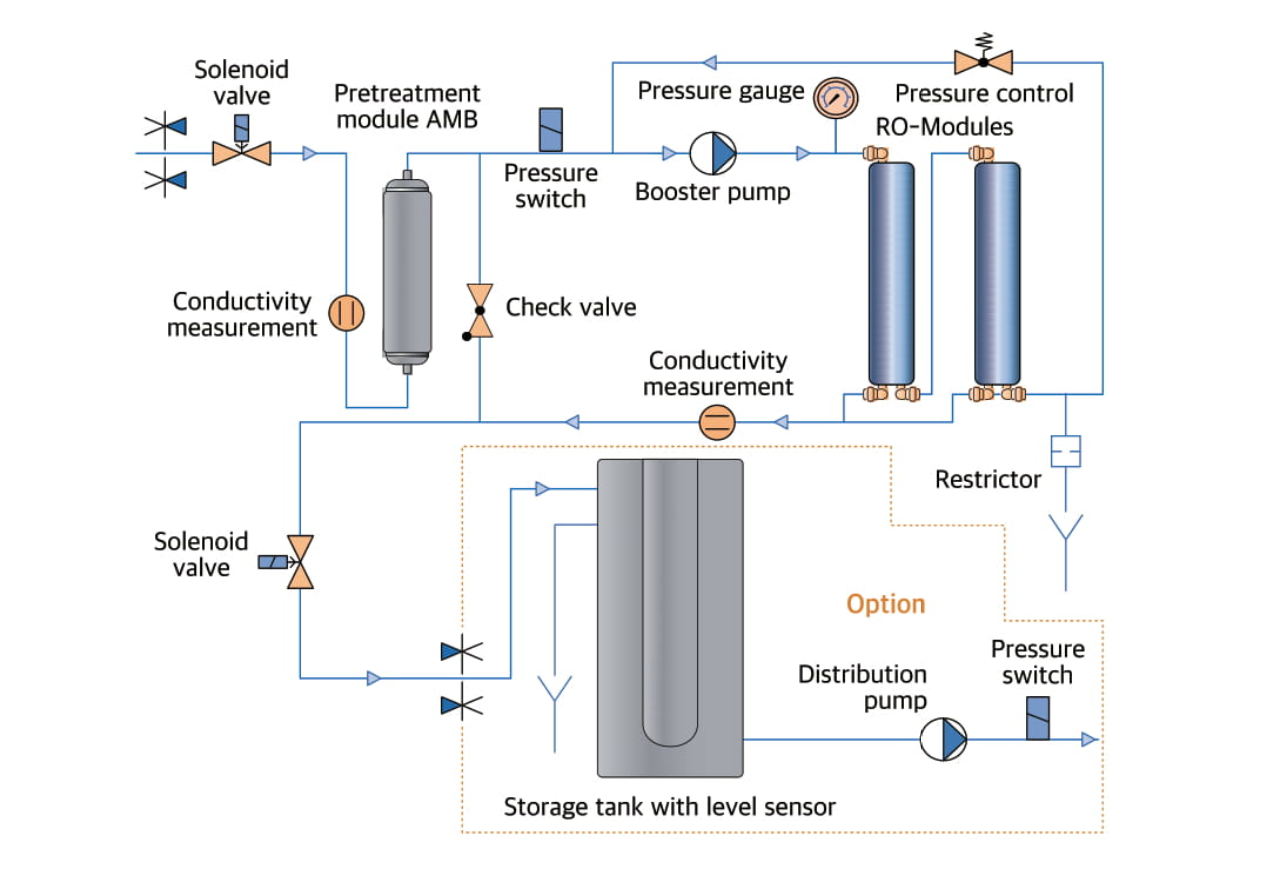 Solenoid valve

Pretreatment module AMB

Pressure gauge

Pressure control

RO-Modules

Pressure switch

Booster pump

Conductivity measurement

Check valve

Conductivity measurement

Restrictor

Solenoid valve

Option

Distribution pump

Pressure switch

Storage tank with level sensor