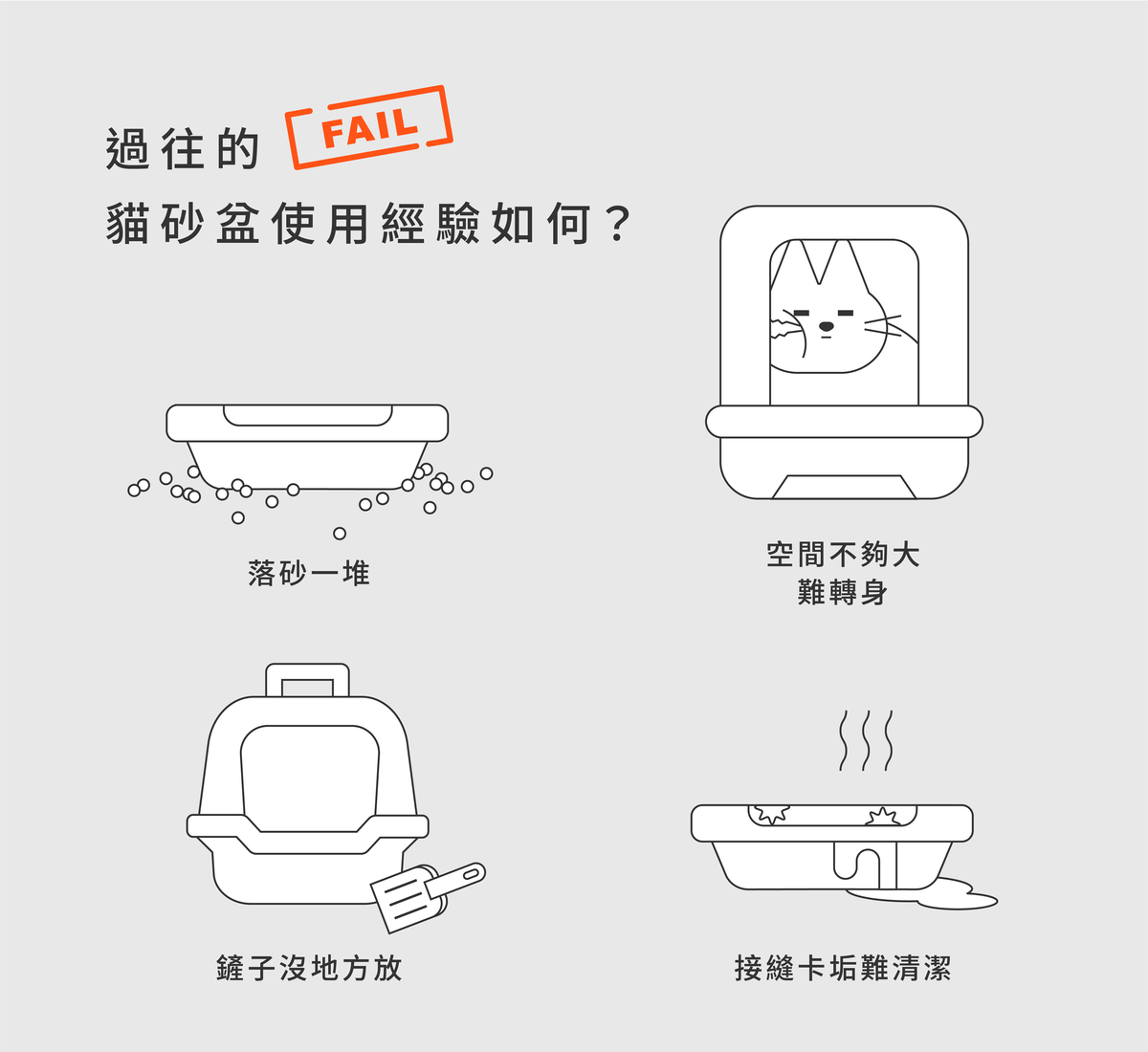 過往的 FAIL
貓砂盆使用經驗如何？

落砂一堆

空間不夠大
難轉身

鏟子沒地方放

接縫卡垢難清潔