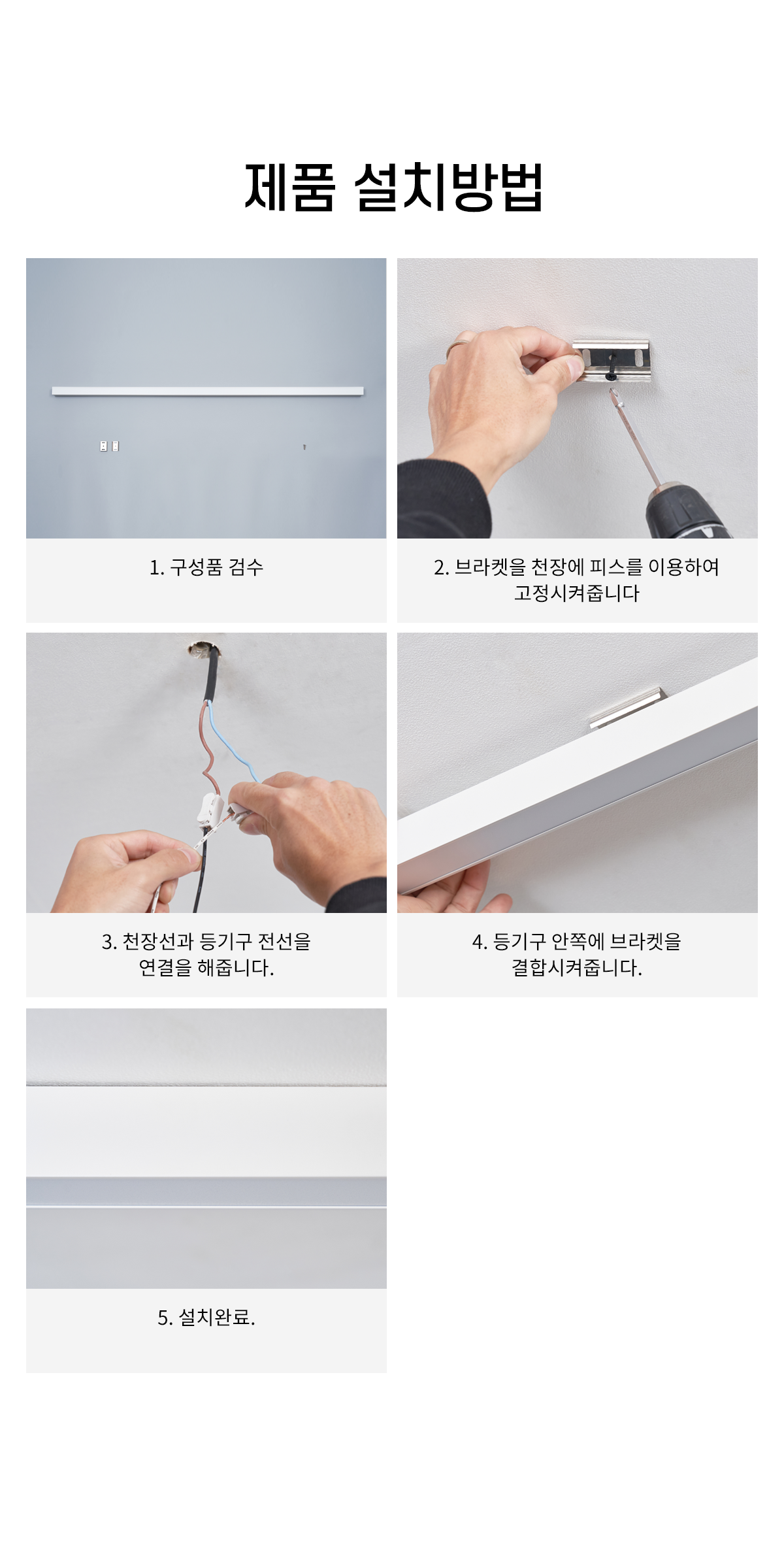 제품 설치방법

1. 구성품 검수

2. 브라켓을 천장에 피스를 이용하여 고정시켜줍니다

3. 천장선과 등기구 전선을 연결을 해줍니다.

4. 등기구 안쪽에 브라켓을 결합시켜줍니다.

5. 설치완료.