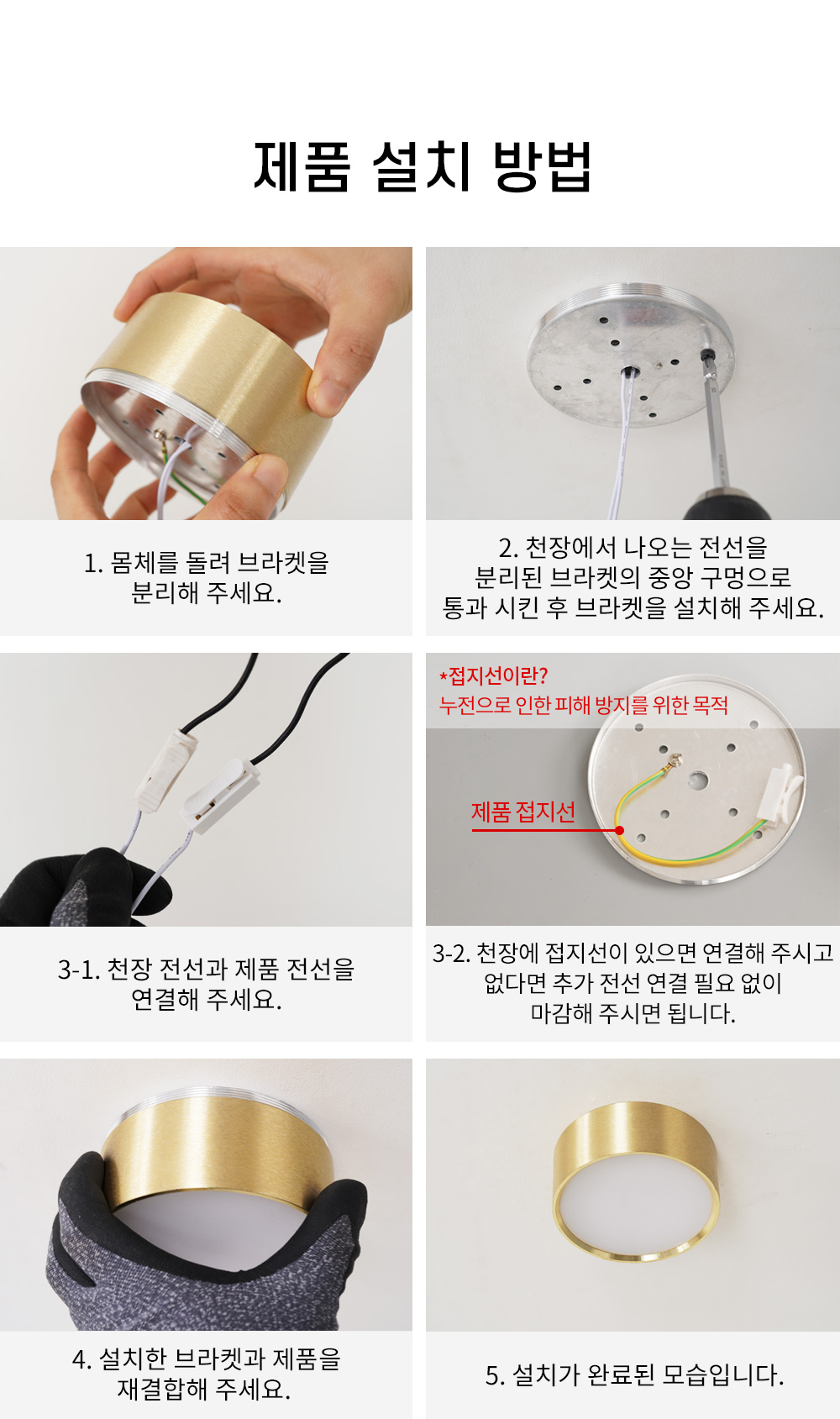 제품 설치 방법

1. 몸체를 돌려 브라켓을 분리해 주세요.

2. 천장에서 나오는 전선을 분리된 브라켓의 중앙 구멍으로 통과 시킨 후 브라켓을 설치해 주세요.

3-1. 천장 전선과 제품 전선을 연결해 주세요.

*접지선이란?
누전으로 인한 피해 방지를 위한 목적

제품 접지선

3-2. 천장에 접지선이 있으면 연결해 주시고 없다면 추가 전선 연결 필요 없이 마감해 주시면 됩니다.

4. 설치한 브라켓과 제품을 재결합해 주세요.

5. 설치가 완료된 모습입니다.