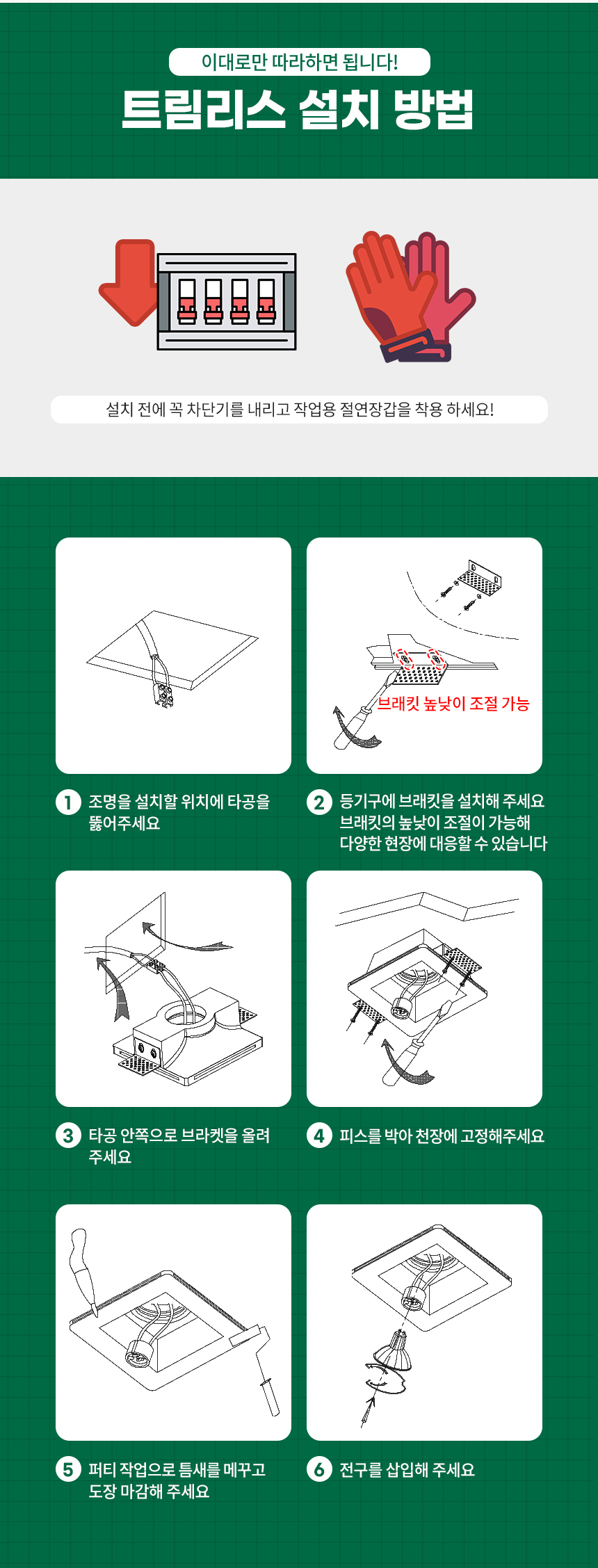 이대로만 따라하면 됩니다!

트림리스 설치 방법

설치 전에 꼭 차단기를 내리고 작업용 절연장갑을 착용 하세요!

브래킷 높낮이 조절 가능

1 조명을 설치할 위치에 타공을 뚫어주세요

2 등기구에 브래킷을 설치해 주세요 브래킷의 높낮이 조절이 가능해 다양한 현장에 대응할 수 있습니다

3 타공 안쪽으로 브라켓을 올려 주세요

4 피스를 박아 천장에 고정해주세요

5 퍼티 작업으로 틈새를 메꾸고 도장 마감해 주세요

6 전구를 삽입해 주세요