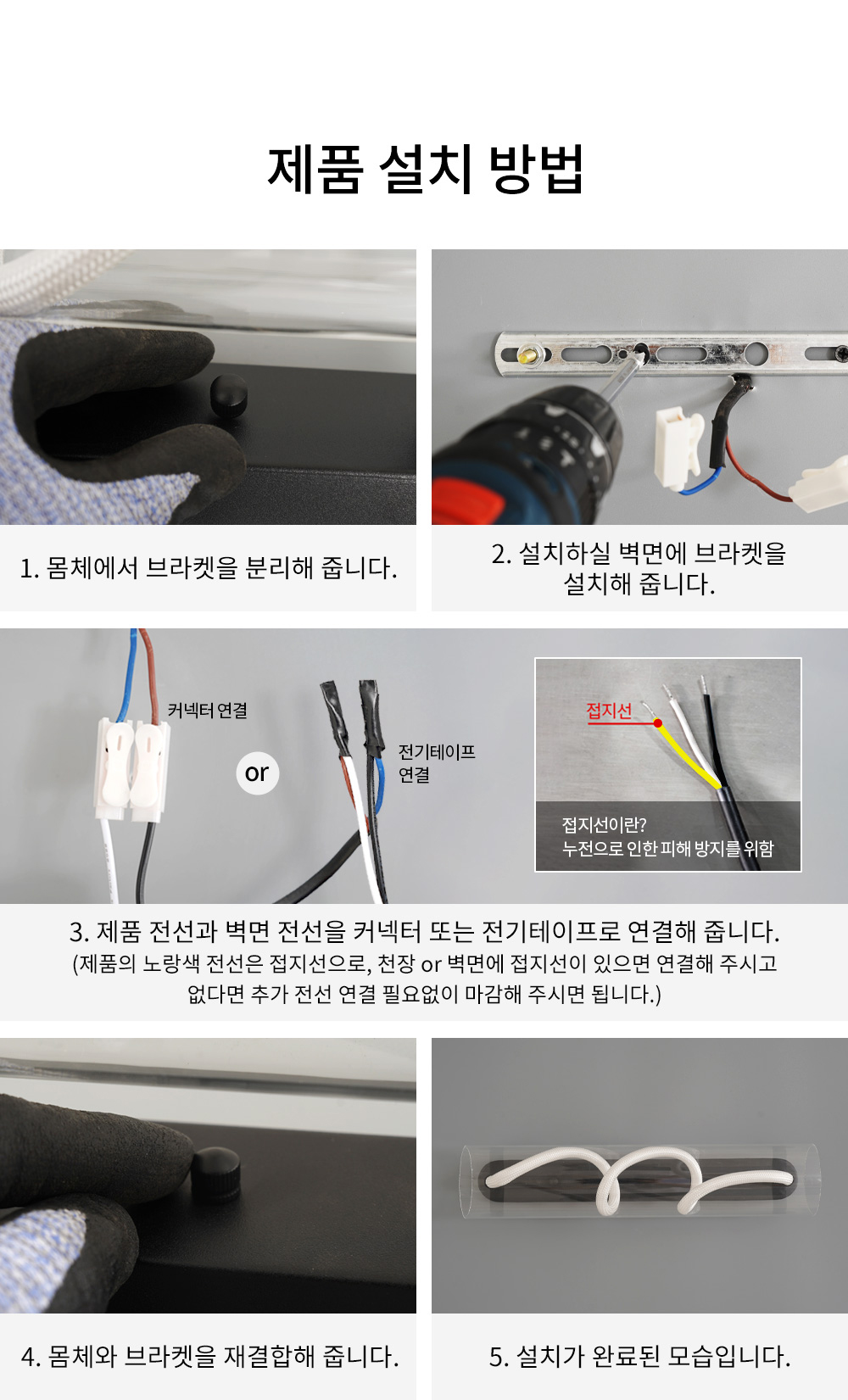 제품 설치 방법

1. 몸체에서 브라켓을 분리해 줍니다.

2. 설치하실 벽면에 브라켓을 설치해 줍니다.

커넥터 연결

or

전기테이프 연결

접지선

접지선이란?
누전으로 인한 피해 방지를 위함

3. 제품 전선과 벽면 전선을 커넥터 또는 전기테이프로 연결해 줍니다.
(제품의 노랑색 전선은 접지선으로, 천장 or 벽면에 접지선이 있으면 연결해 주시고 없다면 추가 전선 연결 필요없이 마감해 주시면 됩니다.)

4. 몸체와 브라켓을 재결합해 줍니다.

5. 설치가 완료된 모습입니다.