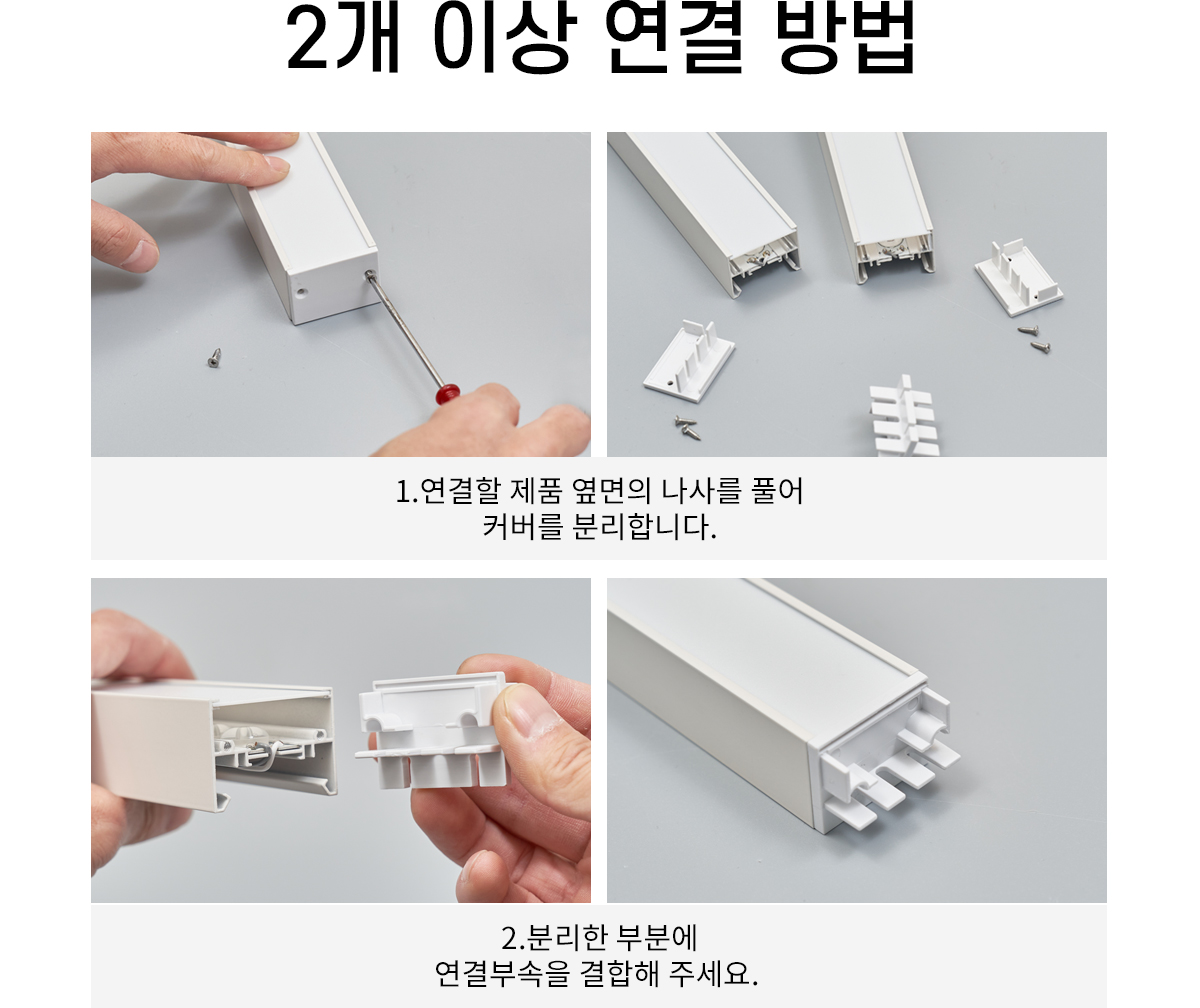 2개 이상 연결 방법

1.연결할 제품 옆면의 나사를 풀어 커버를 분리합니다.

2.분리한 부분에 연결부속을 결합해 주세요.