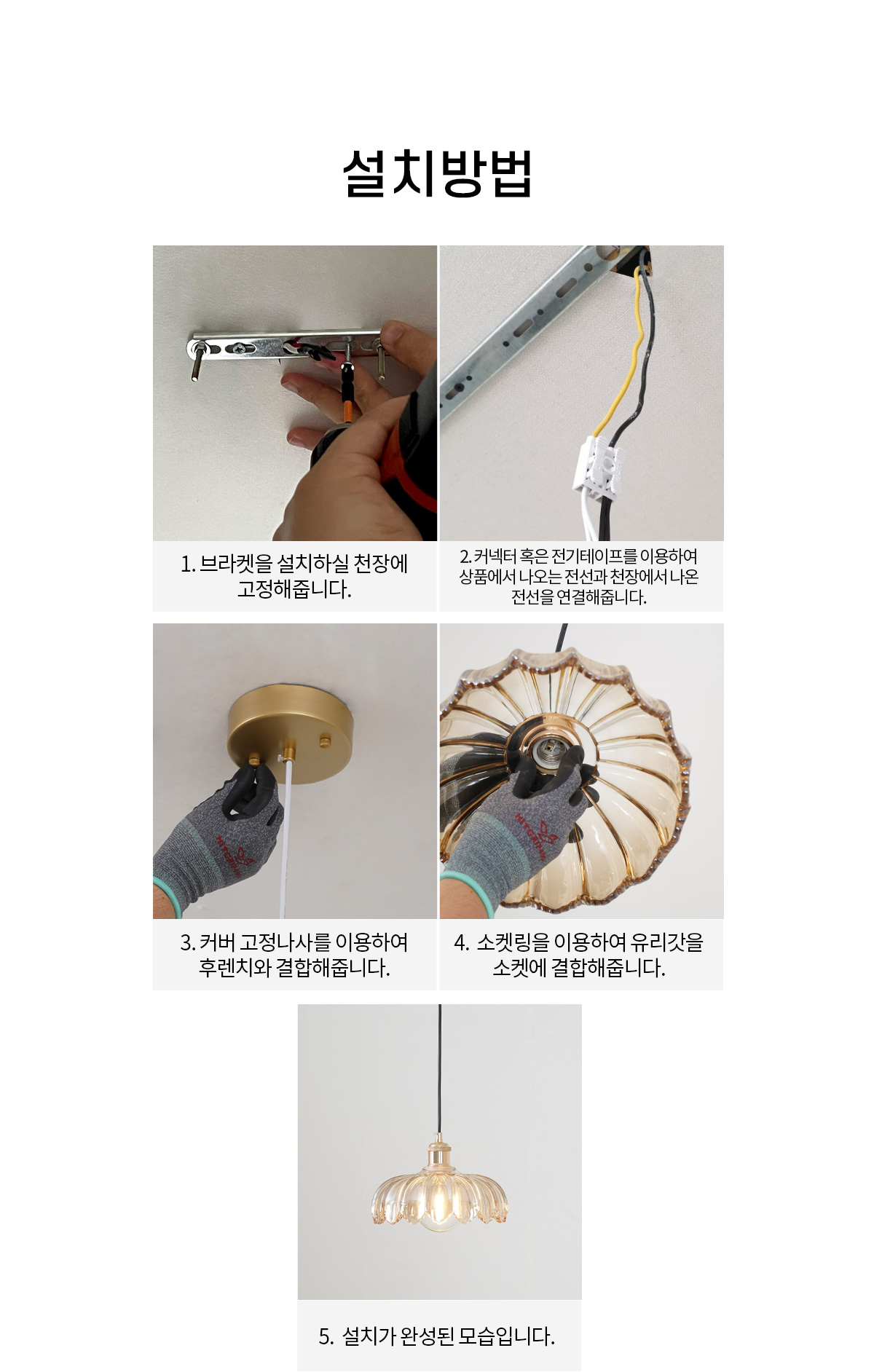 설치방법

1. 브라켓을 설치하실 천장에 고정해줍니다.

2. 커넥터 혹은 전기테이프를 이용하여 상품에서 나오는 전선과 천장에서 나온 전선을 연결해줍니다.

3. 커버 고정나사를 이용하여 후렌치와 결합해줍니다.

4. 소켓링을 이용하여 유리갓을 소켓에 결합해줍니다.

5. 설치가 완성된 모습입니다.