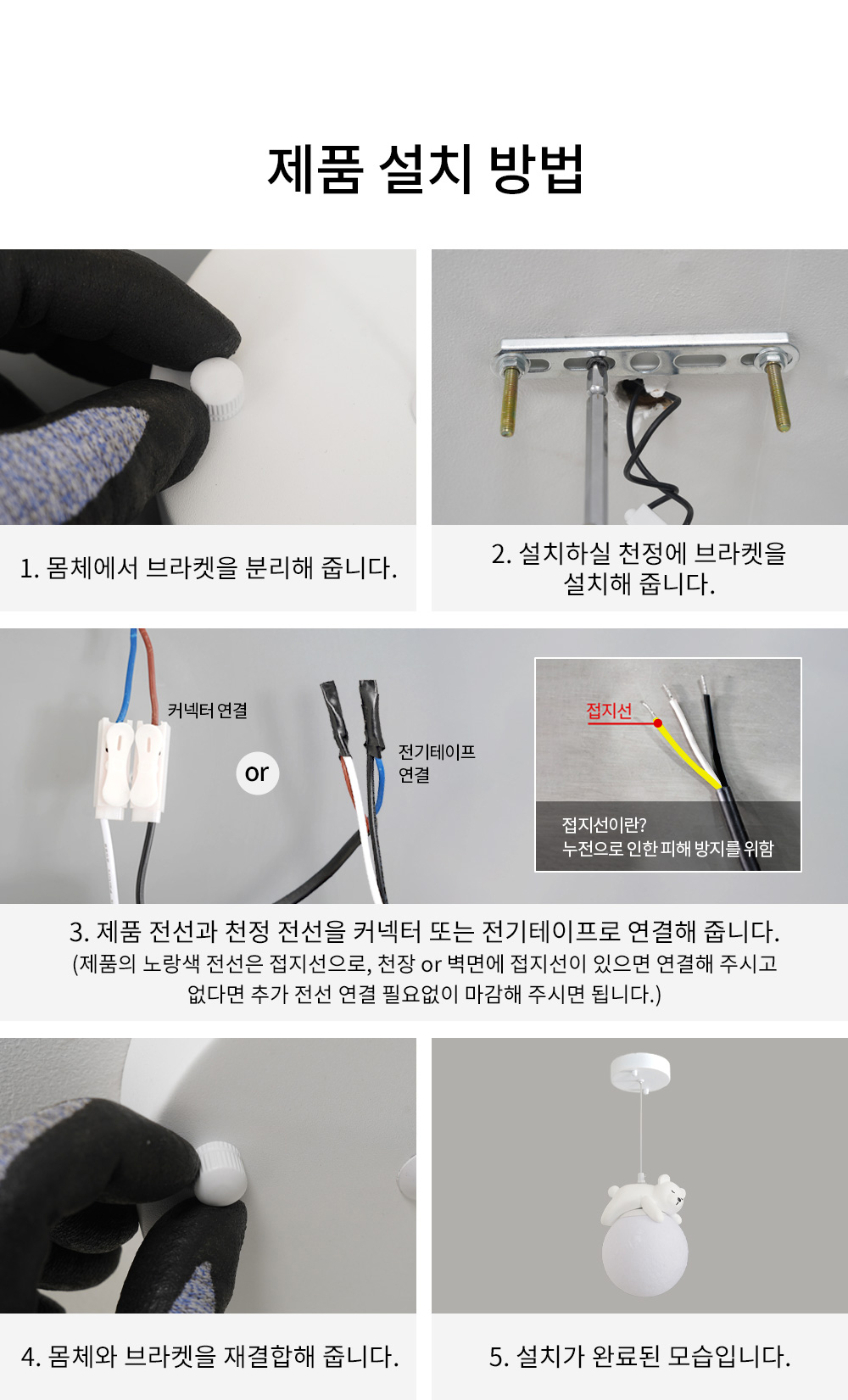 제품 설치 방법

1. 몸체에서 브라켓을 분리해 줍니다.

2. 설치하실 천정에 브라켓을 설치해 줍니다.

커넥터 연결

or

전기테이프 연결

접지선

접지선이란?
누전으로 인한 피해 방지를 위함

3. 제품 전선과 천정 전선을 커넥터 또는 전기테이프로 연결해 줍니다.
(제품의 노랑색 전선은 접지선으로, 천장 or 벽면에 접지선이 있으면 연결해 주시고 없다면 추가 전선 연결 필요없이 마감해 주시면 됩니다.)

4. 몸체와 브라켓을 재결합해 줍니다.

5. 설치가 완료된 모습입니다.