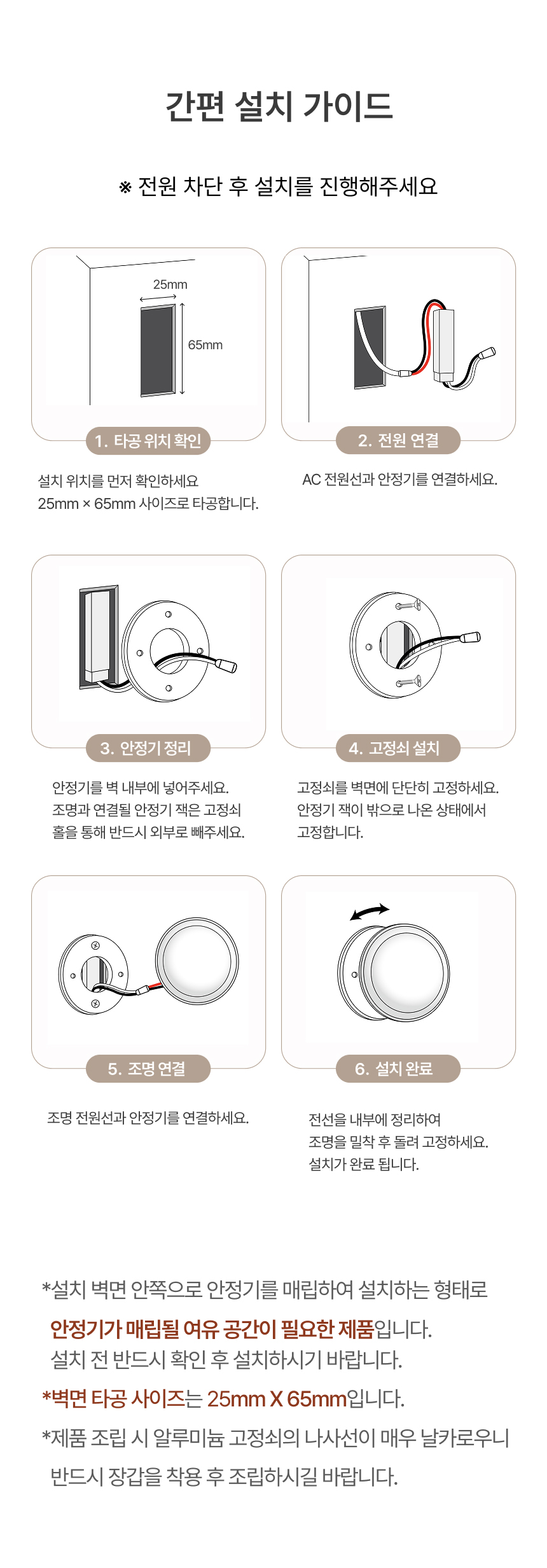 간편 설치 가이드

※ 전원 차단 후 설치를 진행해주세요

25mm

65mm

1. 타공 위치 확인

설치 위치를 먼저 확인하세요
25mm × 65mm 사이즈로 타공합니다.

2. 전원 연결

AC 전원선과 안정기를 연결하세요.

3. 안정기 정리

안정기를 벽 내부에 넣어주세요.
조명과 연결될 안정기 잭은 고정쇠 홀을 통해 반드시 외부로 빼주세요.

4. 고정쇠 설치

고정쇠를 벽면에 단단히 고정하세요.
안정기 잭이 밖으로 나온 상태에서 고정합니다.

5. 조명 연결

조명 전원선과 안정기를 연결하세요.

6. 설치 완료

전선을 내부에 정리하여
조명을 밀착 후 돌려 고정하세요.
설치가 완료 됩니다.

*설치 벽면 안쪽으로 안정기를 매립하여 설치하는 형태로
안정기가 매립될 여유 공간이 필요한 제품입니다.
설치 전 반드시 확인 후 설치하시기 바랍니다.
*벽면 타공 사이즈는 25mm X 65mm입니다.
*제품 조립 시 알루미늄 고정쇠의 나사선이 매우 날카로우니
반드시 장갑을 착용 후 조립하시길 바랍니다.