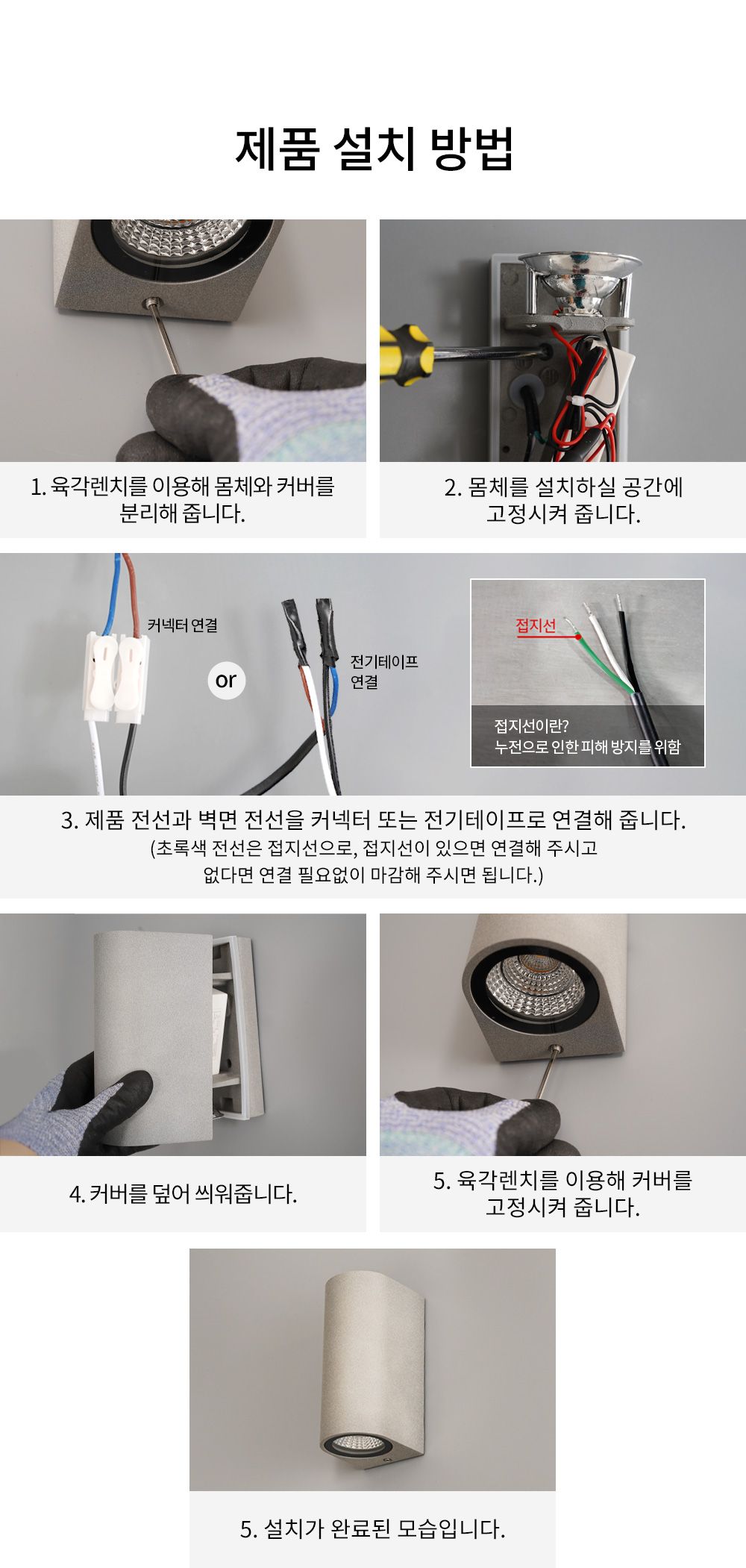 제품 설치 방법

1. 육각렌치를 이용해 몸체와 커버를 분리해 줍니다.

2. 몸체를 설치하실 공간에 고정시켜 줍니다.

커넥터 연결

or

전기테이프 연결

접지선

접지선이란?
누전으로 인한 피해 방지를 위함

3. 제품 전선과 벽면 전선을 커넥터 또는 전기테이프로 연결해 줍니다.
(초록색 전선은 접지선으로, 접지선이 있으면 연결해 주시고 없다면 연결 필요없이 마감해 주시면 됩니다.)

4. 커버를 덮어 씌워줍니다.

5. 육각렌치를 이용해 커버를 고정시켜 줍니다.

5. 설치가 완료된 모습입니다.