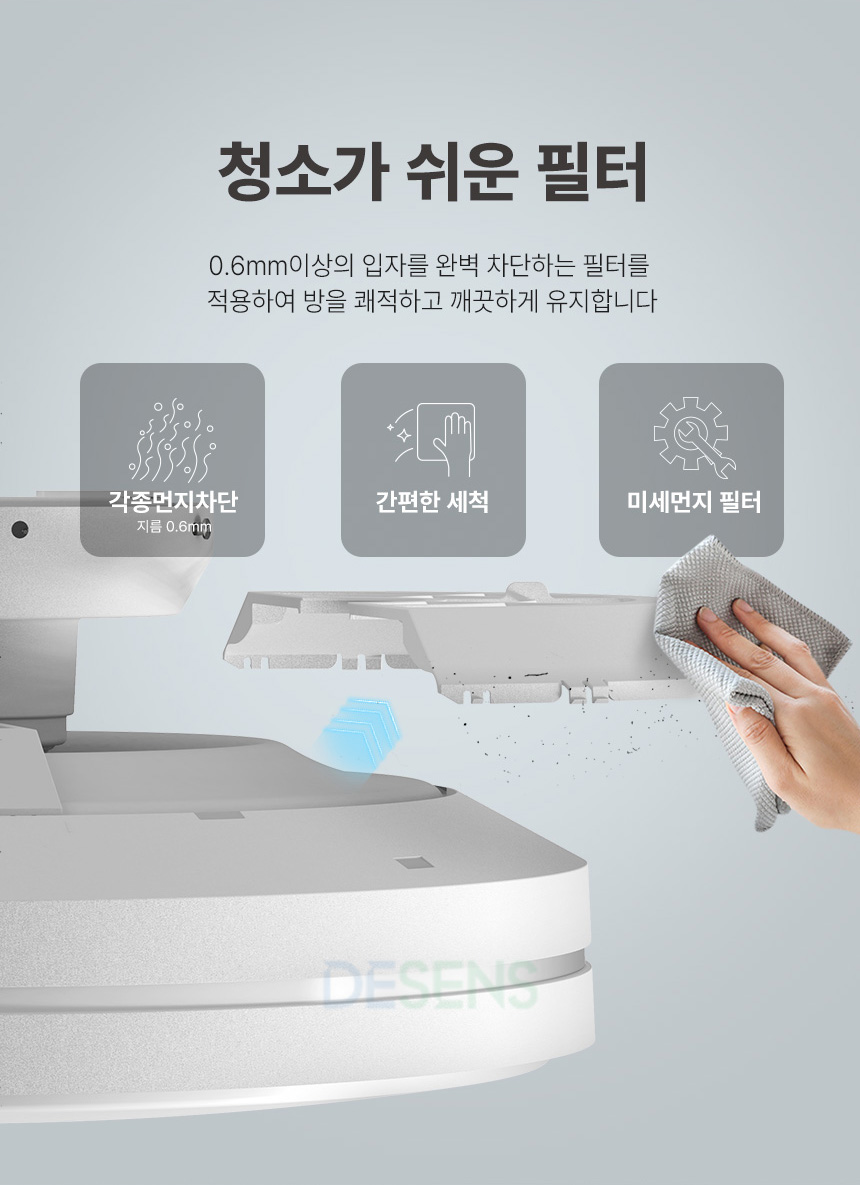 청소가 쉬운 필터

0.6mm이상의 입자를 완벽 차단하는 필터를 적용하여 방을 쾌적하고 깨끗하게 유지합니다

각종먼지차단
지름 0.6mm

간편한 세척

미세먼지 필터

DESENS