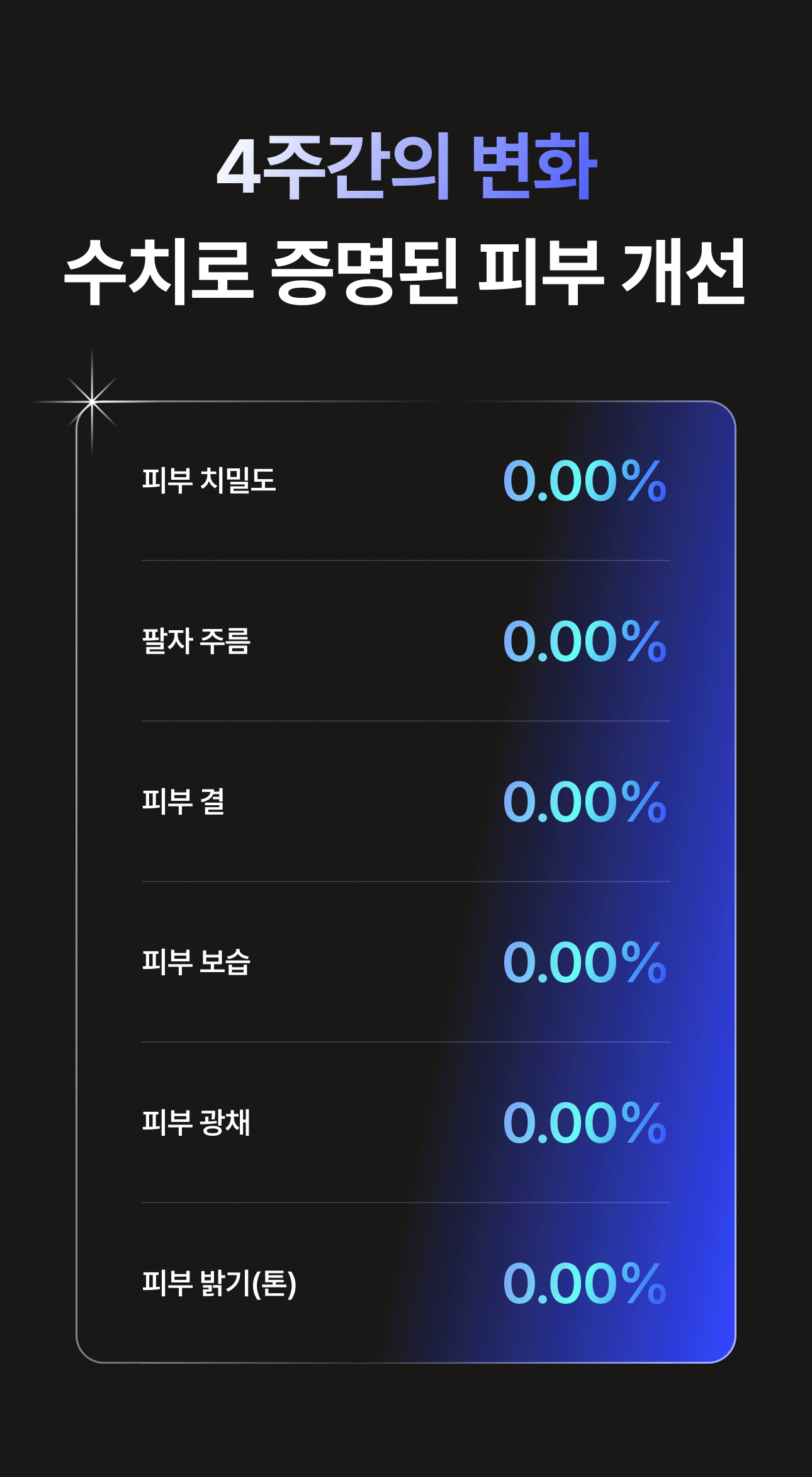 4주간의 변화
수치로 증명된 피부 개선

피부 치밀도 0.00%

팔자 주름 0.00%

피부 결 0.00%

피부 보습 0.00%

피부 광채 0.00%

피부 밝기(톤) 0.00%