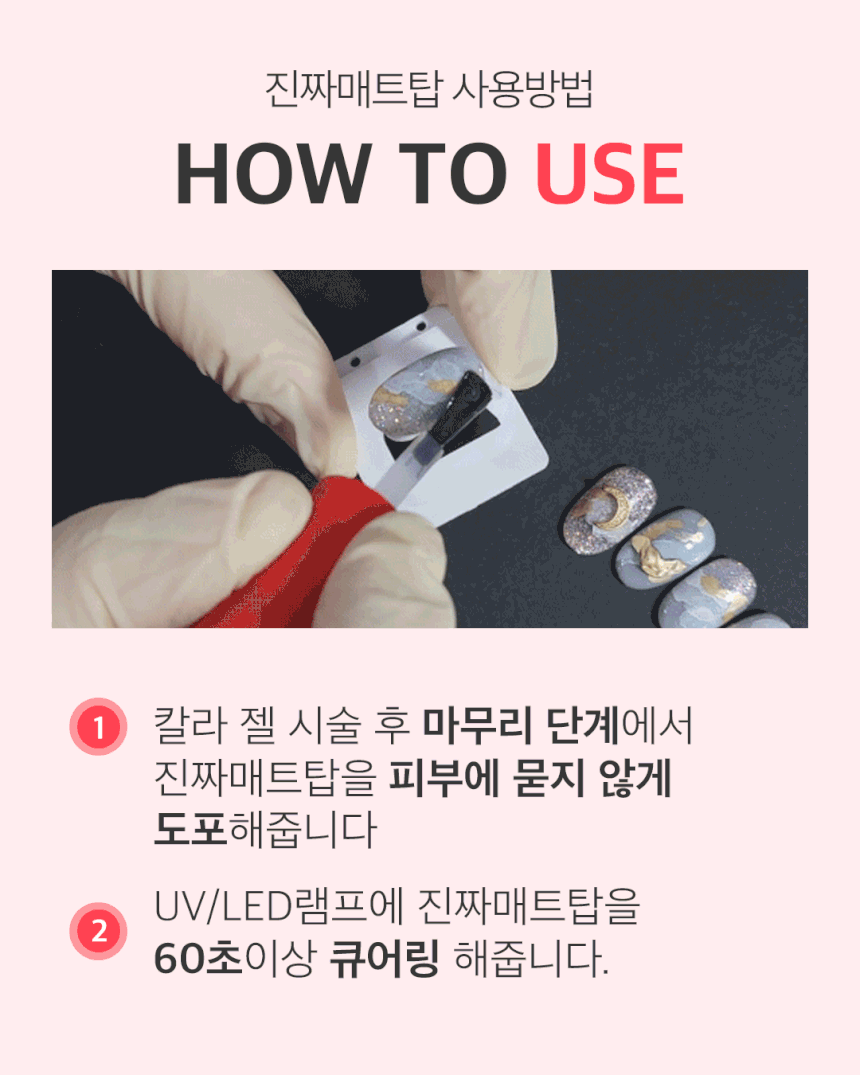 진짜매트탑 사용방법

HOW TO USE

1 칼라 젤 시술 후 마무리 단계에서 진짜매트탑을 피부에 묻지 않게 도포해줍니다

2 UV/LED램프에 진짜매트탑을 60초이상 큐어링 해줍니다.