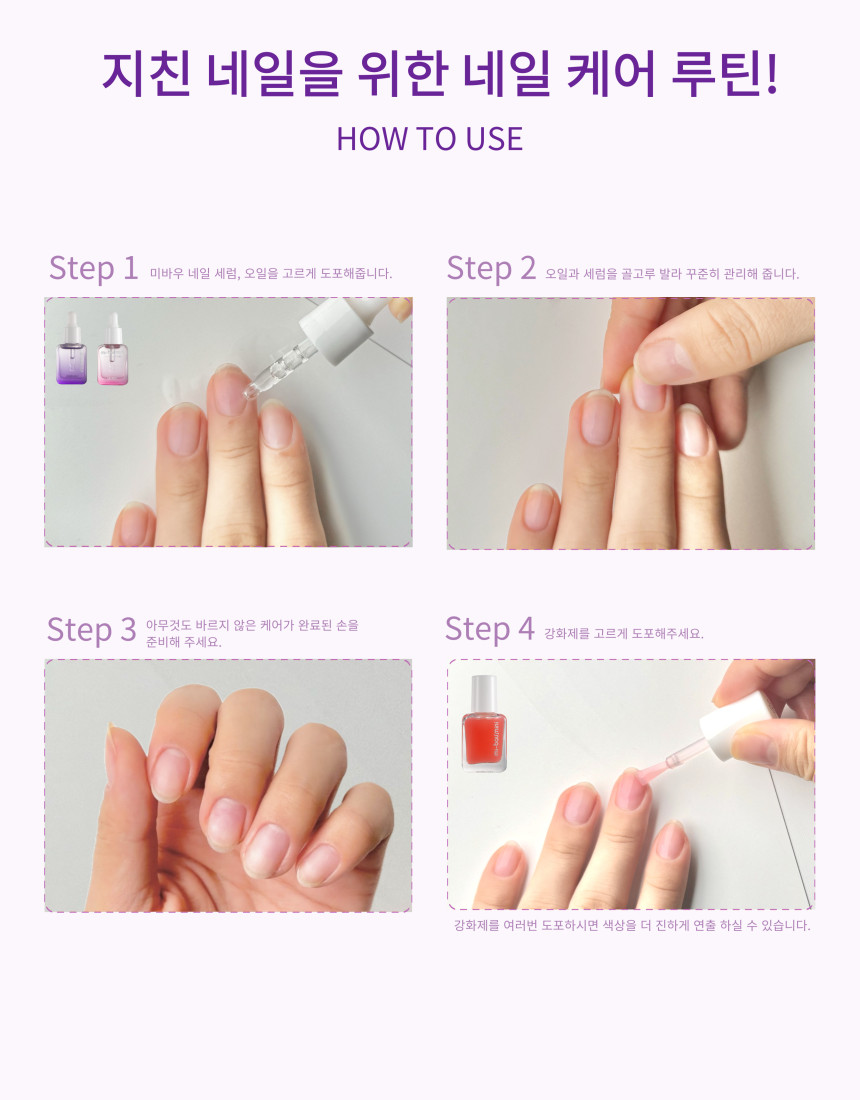 지친 네일을 위한 네일 케어 루틴!

HOW TO USE

Step 1 미바우 네일 세럼, 오일을 고르게 도포해줍니다.

Step 2 오일과 세럼을 골고루 발라 꾸준히 관리해 줍니다.

Step 3 아무것도 바르지 않은 케어가 완료된 손을 준비해 주세요.

Step 4 강화제를 고르게 도포해주세요.

강화제를 여러번 도포하시면 색상을 더 진하게 연출 하실 수 있습니다.