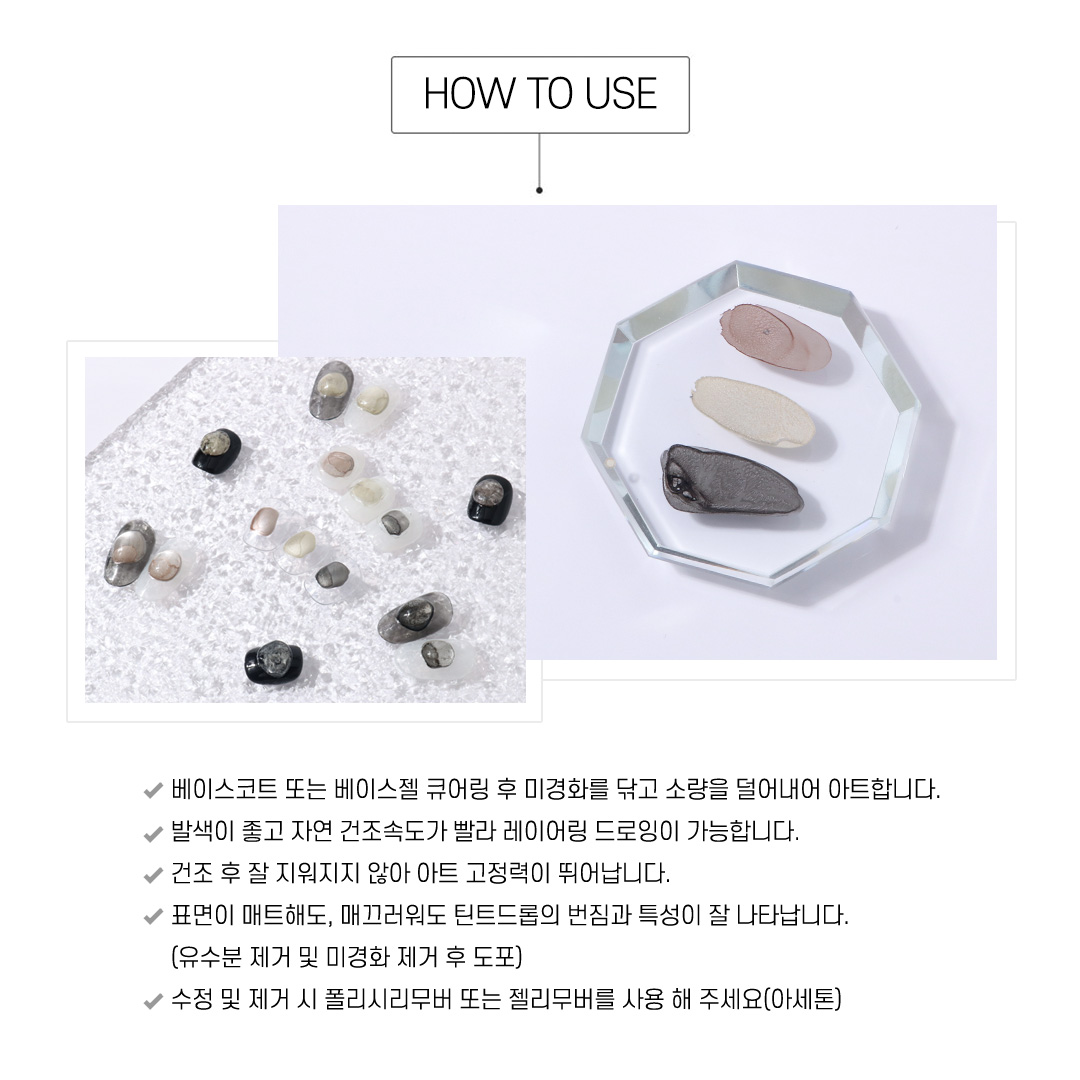 HOW TO USE

✔ 베이스코트 또는 베이스젤 큐어링 후 미경화를 닦고 소량을 덜어내어 아트합니다.

✔ 발색이 좋고 자연 건조속도가 빨라 레이어링 드로잉이 가능합니다.

✔ 건조 후 잘 지워지지 않아 아트 고정력이 뛰어납니다.

✔ 표면이 매트해도, 매끄러워도 틴트드롭의 번짐과 특성이 잘 나타납니다. (유수분 제거 및 미경화 제거 후 도포)

✔ 수정 및 제거 시 폴리시리무버 또는 젤리무버를 사용 해 주세요(아세톤)