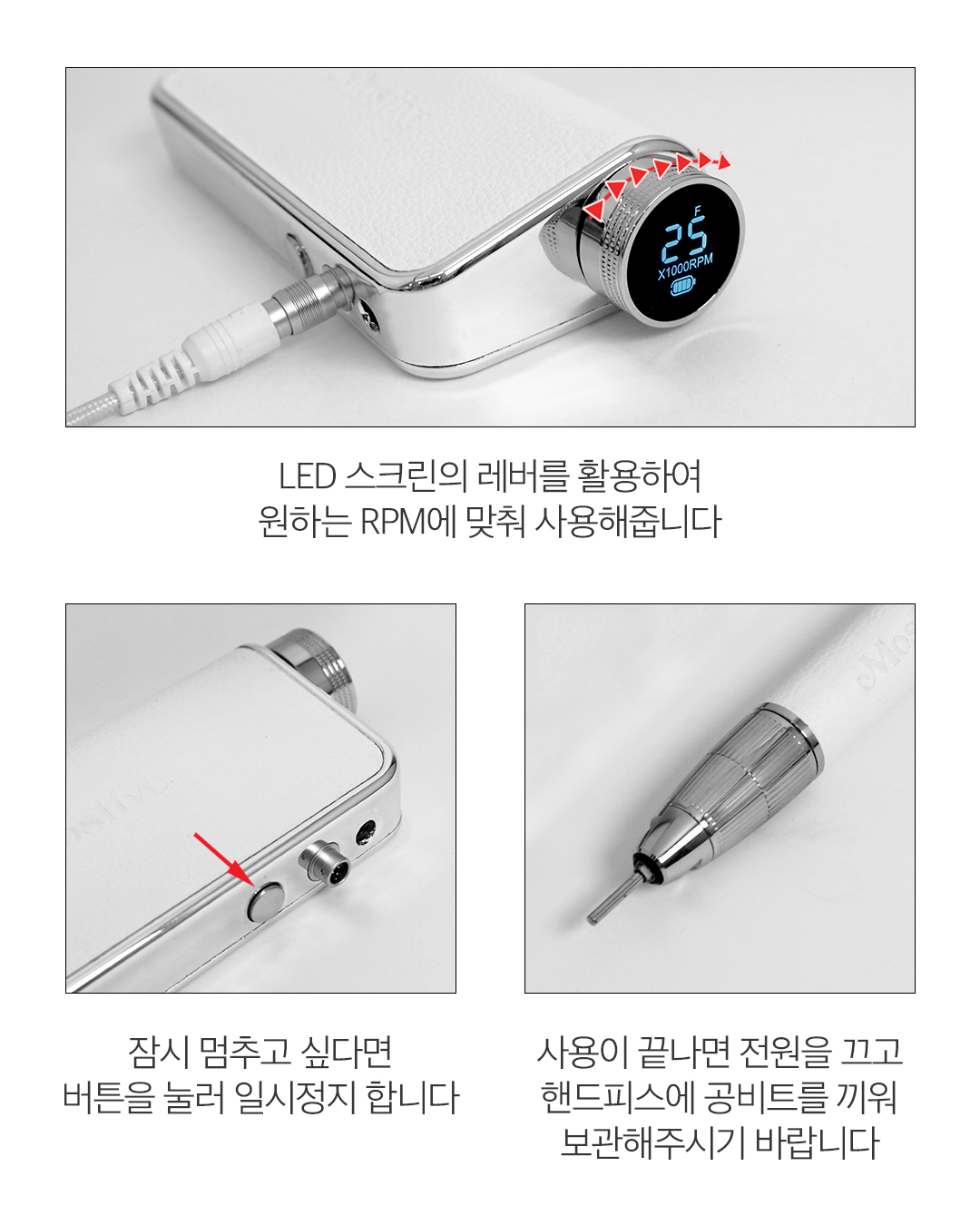 F
25
X1000RPM

LED 스크린의 레버를 활용하여
원하는 RPM에 맞춰 사용해줍니다

잠시 멈추고 싶다면
버튼을 눌러 일시정지 합니다

사용이 끝나면 전원을 끄고
핸드피스에 공비트를 끼워
보관해주시기 바랍니다