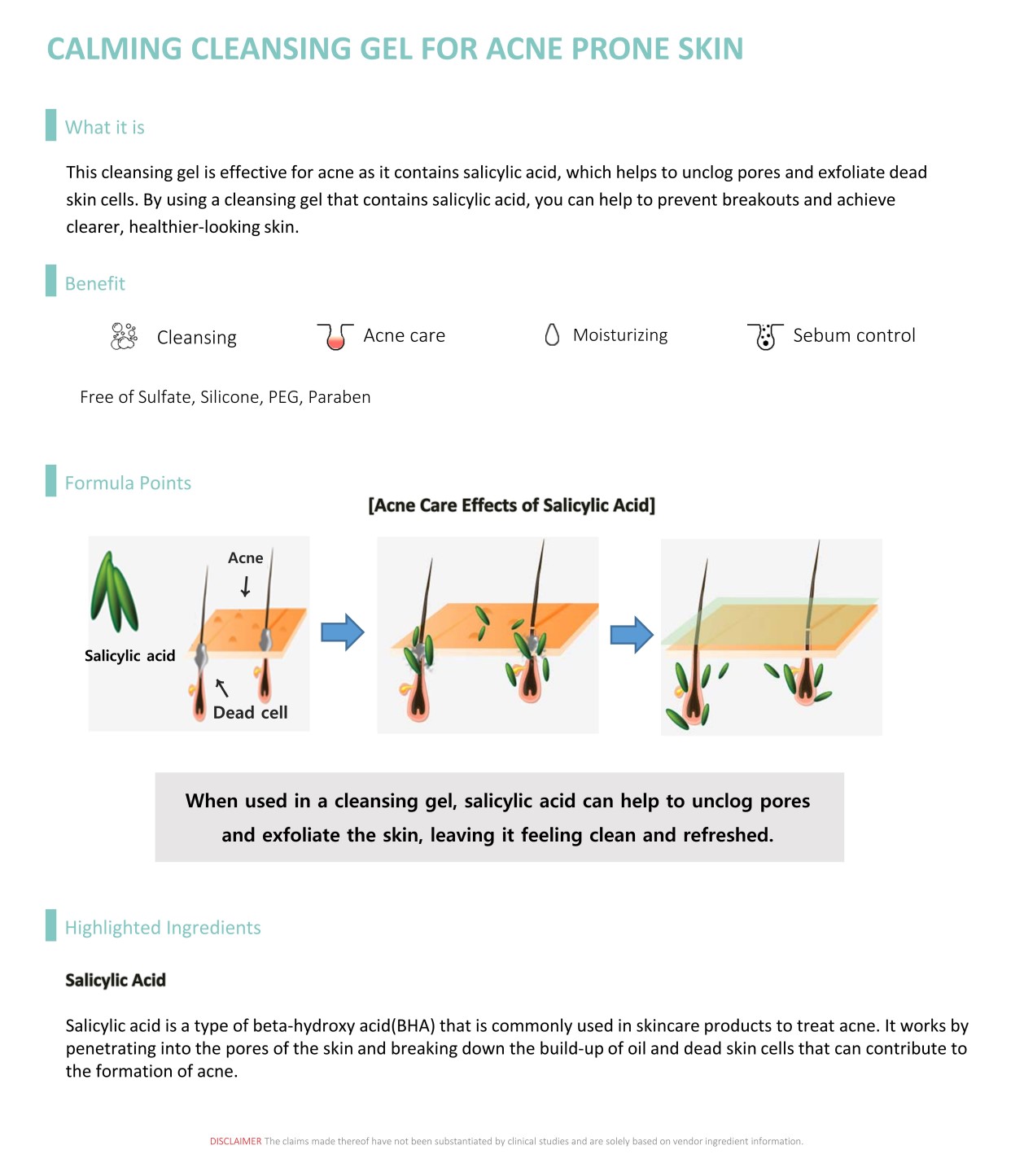 CALMING CLEANSING GEL FOR ACNE PRONE SKIN

What it is

This cleansing gel is effective for acne as it contains salicylic acid, which helps to unclog pores and exfoliate dead skin cells. By using a cleansing gel that contains salicylic acid, you can help to prevent breakouts and achieve clearer, healthier-looking skin.

Benefit

Cleansing Acne care Moisturizing Sebum control

Free of Sulfate, Silicone, PEG, Paraben

Formula Points

[Acne Care Effects of Salicylic Acid]

Acne
Salicylic acid
Dead cell

When used in a cleansing gel, salicylic acid can help to unclog pores and exfoliate the skin, leaving it feeling clean and refreshed.

Highlighted Ingredients

Salicylic Acid

Salicylic acid is a type of beta-hydroxy acid(BHA) that is commonly used in skincare products to treat acne. It works by penetrating into the pores of the skin and breaking down the build-up of oil and dead skin cells that can contribute to the formation of acne.

DISCLAIMER The claims made thereof have not been substantiated by clinical studies and are solely based on vendor ingredient information.