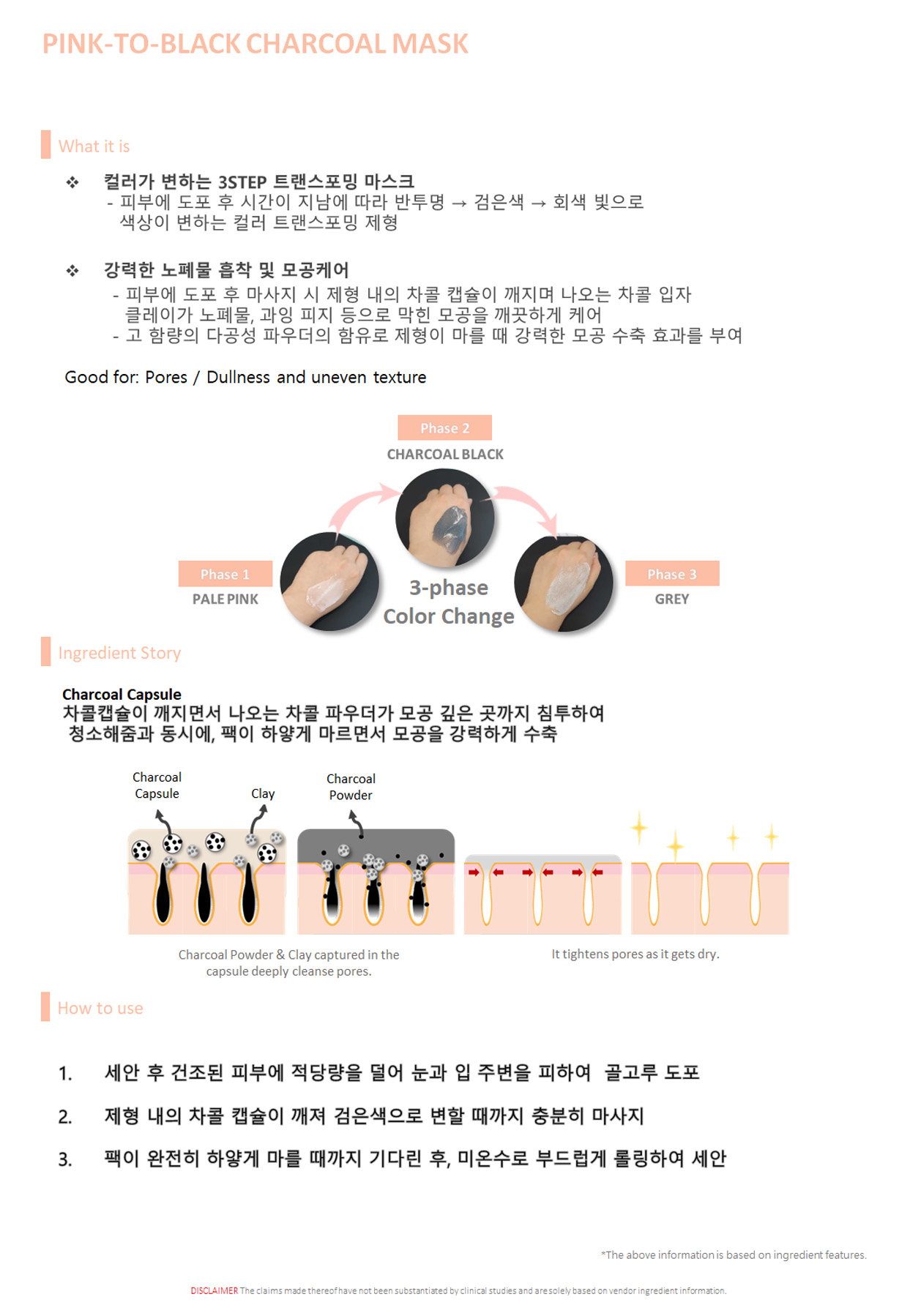 PINK-TO-BLACK CHARCOAL MASK

What it is

❖ 컬러가 변하는 3STEP 트랜스포밍 마스크
- 피부에 도포 후 시간이 지남에 따라 반투명 → 검은색 → 회색 빛으로 색상이 변하는 컬러 트랜스포밍 제형

❖ 강력한 노폐물 흡착 및 모공케어
- 피부에 도포 후 마사지 시 제형 내의 차콜 캡슐이 깨지며 나오는 차콜 입자 클레이가 노폐물, 과잉 피지 등으로 막힌 모공을 깨끗하게 케어
- 고 함량의 다공성 파우더의 함유로 제형이 마를 때 강력한 모공 수축 효과를 부여

Good for: Pores / Dullness and uneven texture

Phase 2
CHARCOAL BLACK

Phase 1
PALE PINK

3-phase
Color Change

Phase 3
GREY

Ingredient Story

Charcoal Capsule
차콜캡슐이 깨지면서 나오는 차콜 파우더가 모공 깊은 곳까지 침투하여 청소해줌과 동시에, 팩이 하얗게 마르면서 모공을 강력하게 수축

Charcoal Capsule

Clay

Charcoal Powder

Charcoal Powder & Clay captured in the capsule deeply cleanse pores.

It tightens pores as it gets dry.

How to use

1. 세안 후 건조된 피부에 적당량을 덜어 눈과 입 주변을 피하여 골고루 도포

2. 제형 내의 차콜 캡슐이 깨져 검은색으로 변할 때까지 충분히 마사지

3. 팩이 완전히 하얗게 마를 때까지 기다린 후, 미온수로 부드럽게 롤링하여 세안

*The above information is based on ingredient features.

DISCLAIMER The claims made thereof have not been substantiated by clinical studies and are solely based on vendor ingredient information.