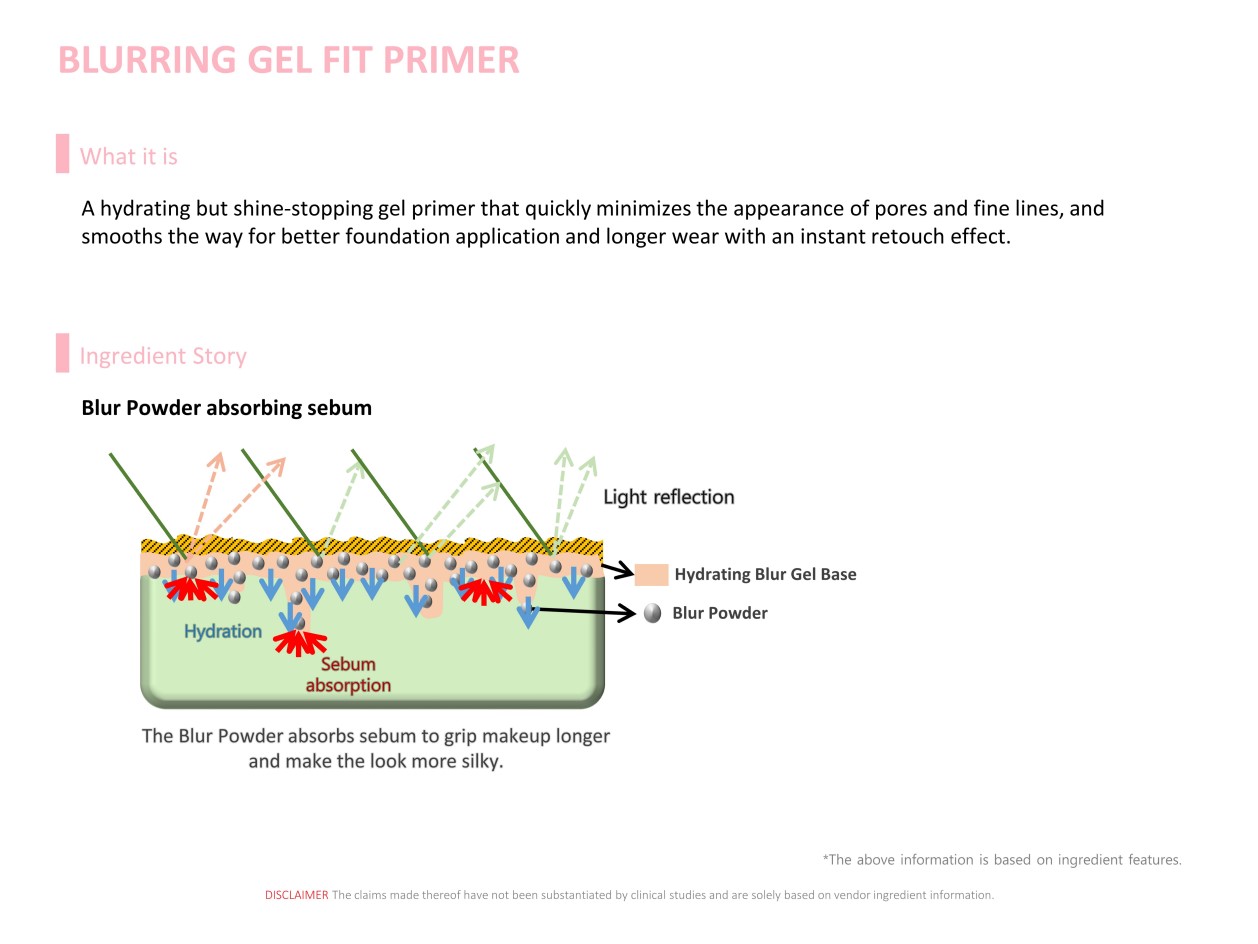 BLURRING GEL FIT PRIMER

What it is

A hydrating but shine-stopping gel primer that quickly minimizes the appearance of pores and fine lines, and smooths the way for better foundation application and longer wear with an instant retouch effect.

Ingredient Story

Blur Powder absorbing sebum

Light reflection

Hydrating Blur Gel Base

Blur Powder

Hydration

Sebum absorption

The Blur Powder absorbs sebum to grip makeup longer and make the look more silky.

*The above information is based on ingredient features.

DISCLAIMER The claims made thereof have not been substantiated by clinical studies and are solely based on vendor ingredient information.