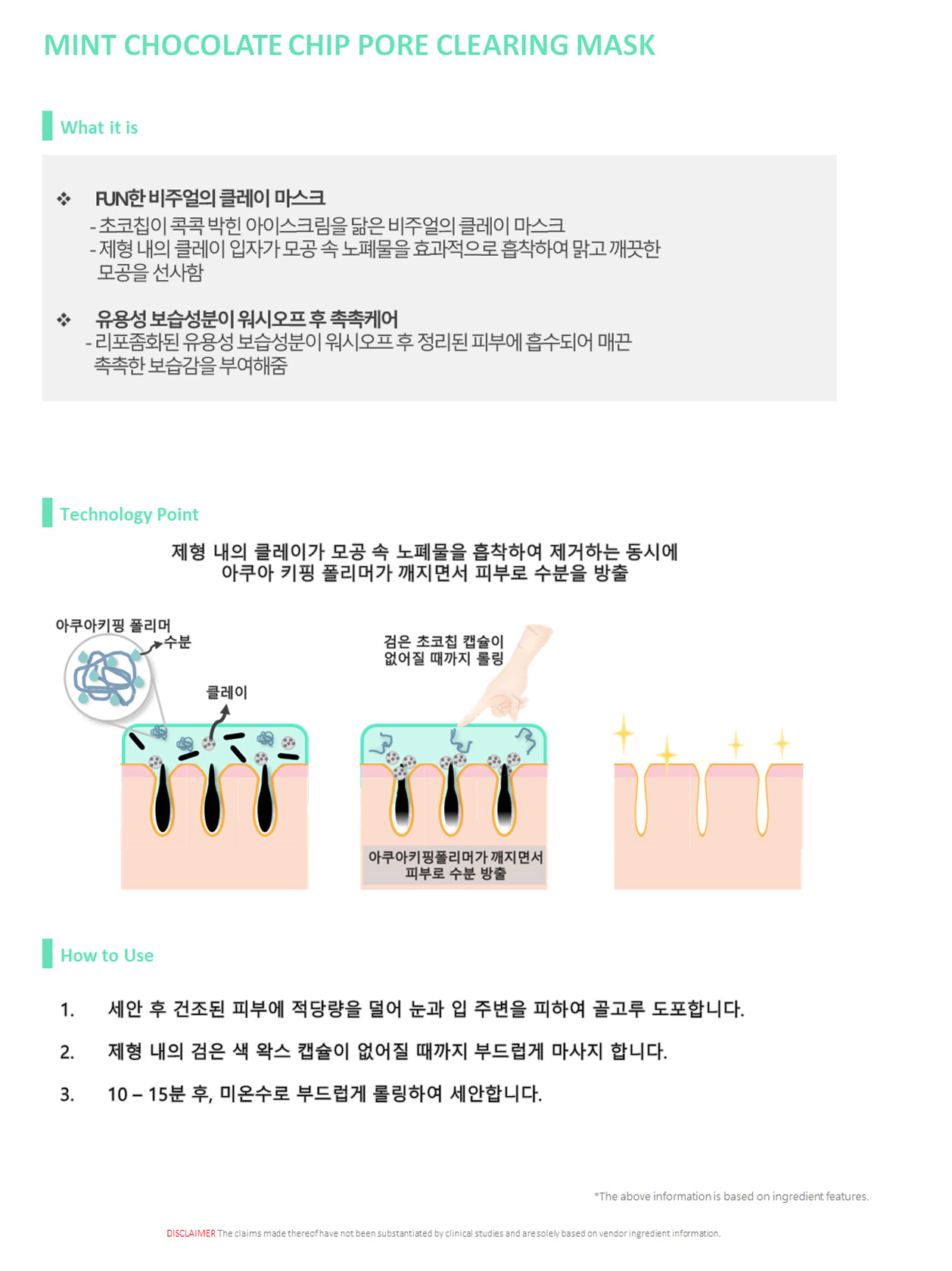 MINT CHOCOLATE CHIP PORE CLEARING MASK

What it is

❖ FUN한 비주얼의 클레이 마스크
- 초코칩이 콕콕 박힌 아이스크림을 닮은 비주얼의 클레이 마스크
- 제형 내의 클레이 입자가 모공 속 노폐물을 효과적으로 흡착하여 맑고 깨끗한 모공을 선사함

❖ 유용성 보습성분이 워시오프 후 촉촉케어
- 리포좀화된 유용성 보습성분이 워시오프 후 정리된 피부에 흡수되어 매끈 촉촉한 보습감을 부여해줌

Technology Point

제형 내의 클레이가 모공 속 노폐물을 흡착하여 제거하는 동시에 아쿠아 키핑 폴리머가 깨지면서 피부로 수분을 방출

아쿠아키핑 폴리머
수분
클레이
검은 초코칩 캡슐이 없어질 때까지 롤링
아쿠아키핑폴리머가 깨지면서 피부로 수분 방출

How to Use

1. 세안 후 건조된 피부에 적당량을 덜어 눈과 입 주변을 피하여 골고루 도포합니다.

2. 제형 내의 검은 색 왁스 캡슐이 없어질 때까지 부드럽게 마사지 합니다.

3. 10 – 15분 후, 미온수로 부드럽게 롤링하여 세안합니다.

*The above information is based on ingredient features.

DISCLAIMER The claims made thereof have not been substantiated by clinical studies and are solely based on vendor ingredient information.